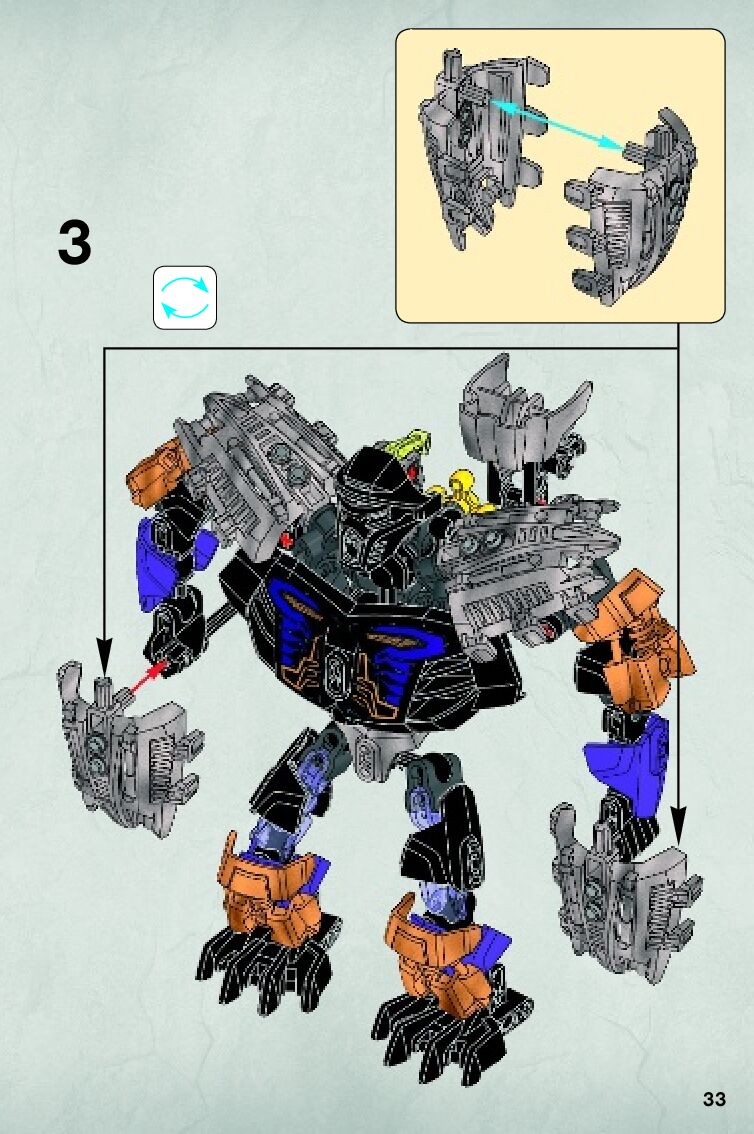 3

33