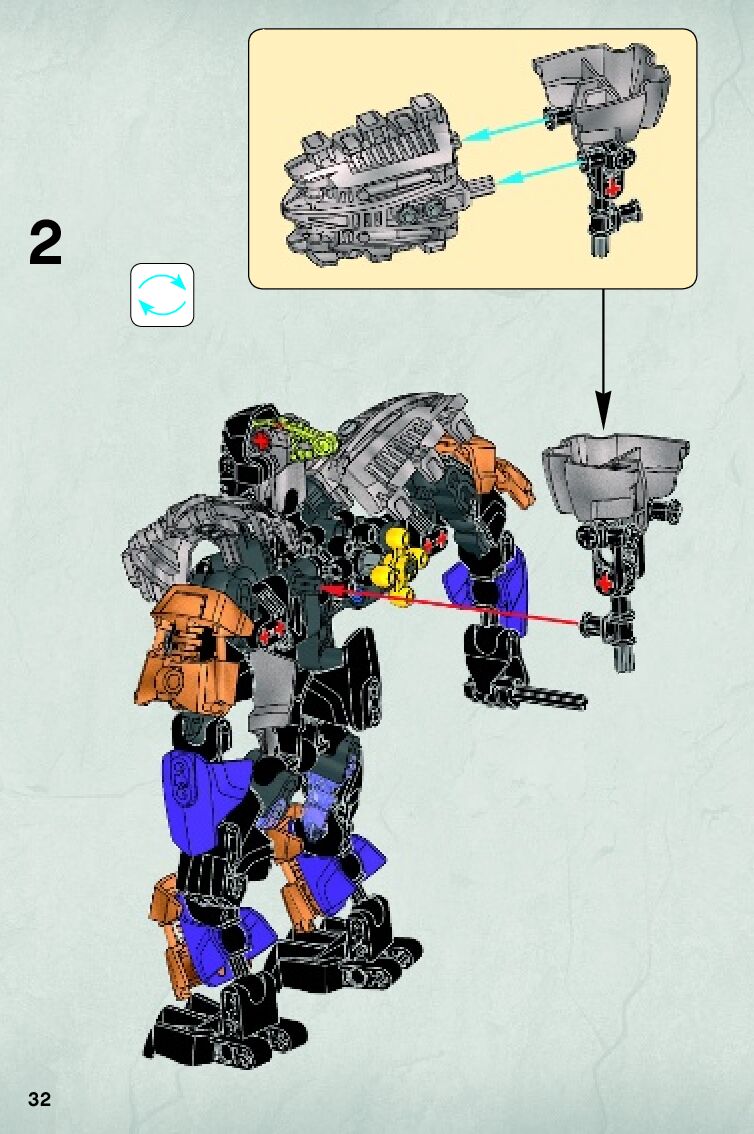 2

32