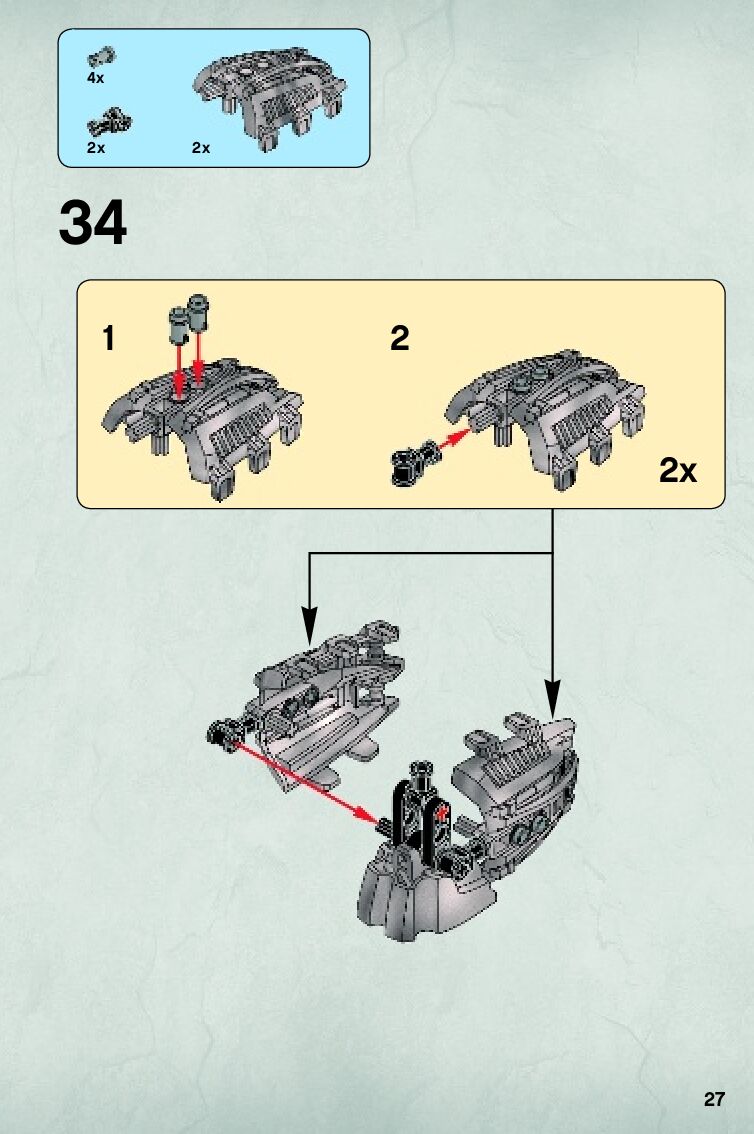 4x

2x

2x

34

1

2

2x

27