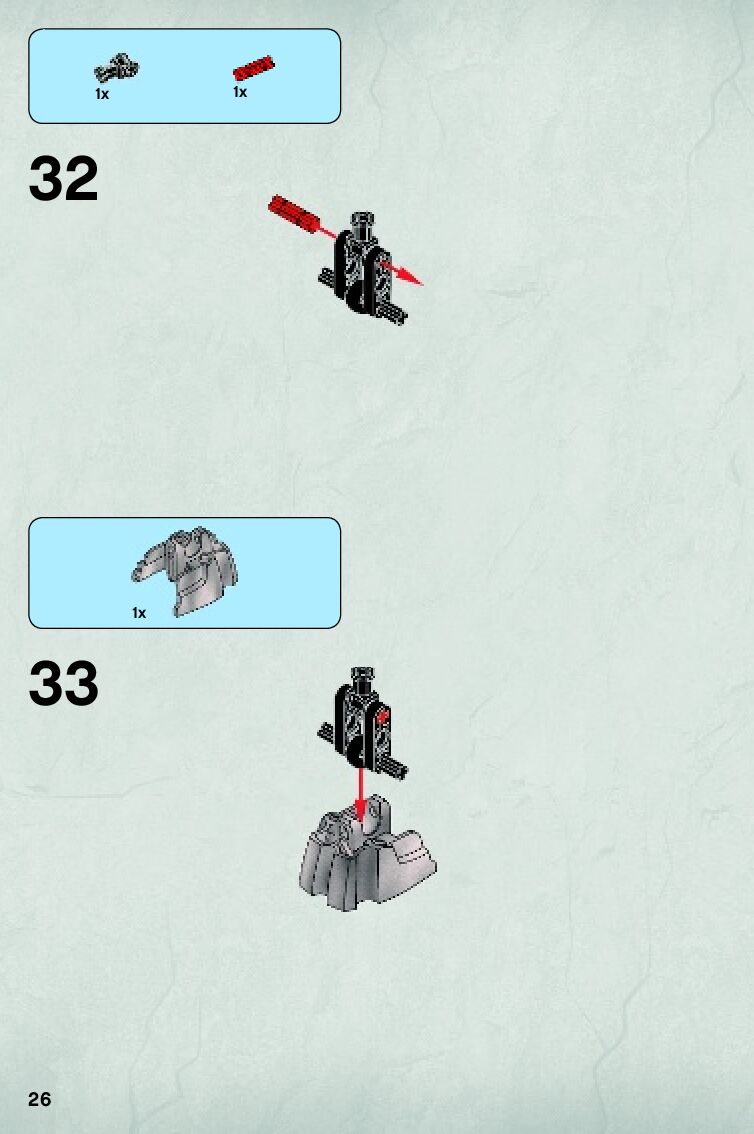 1x 1x

32

1x

33

26