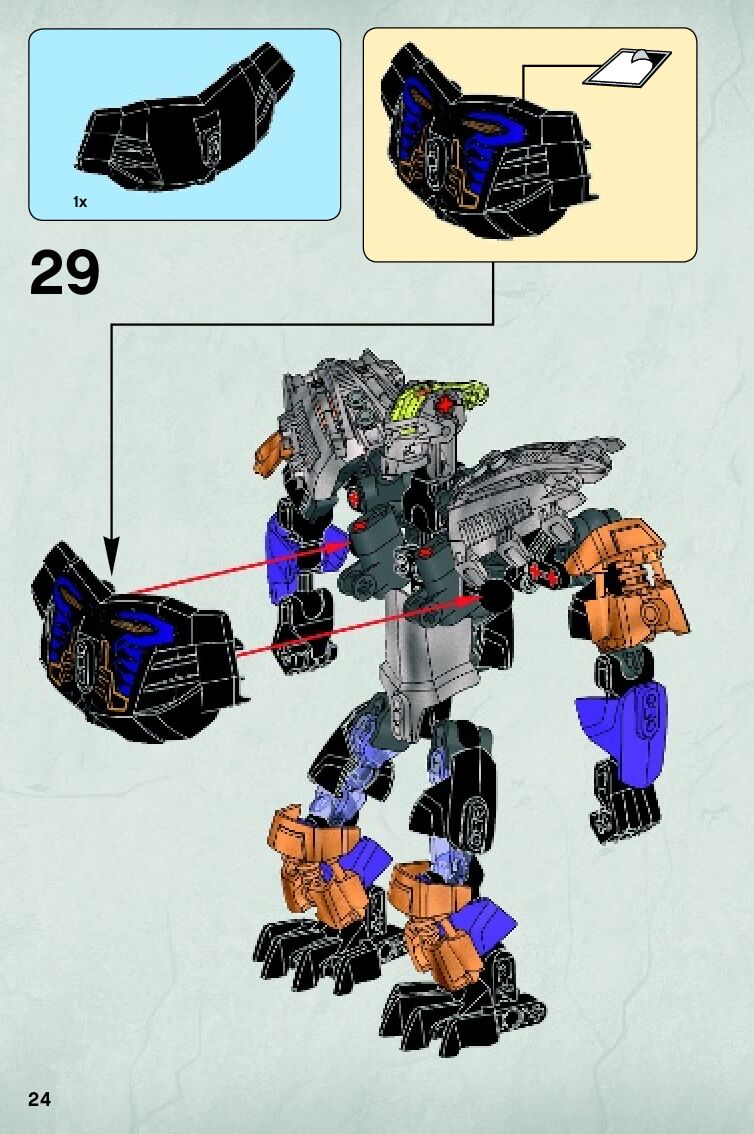 1x

29

24