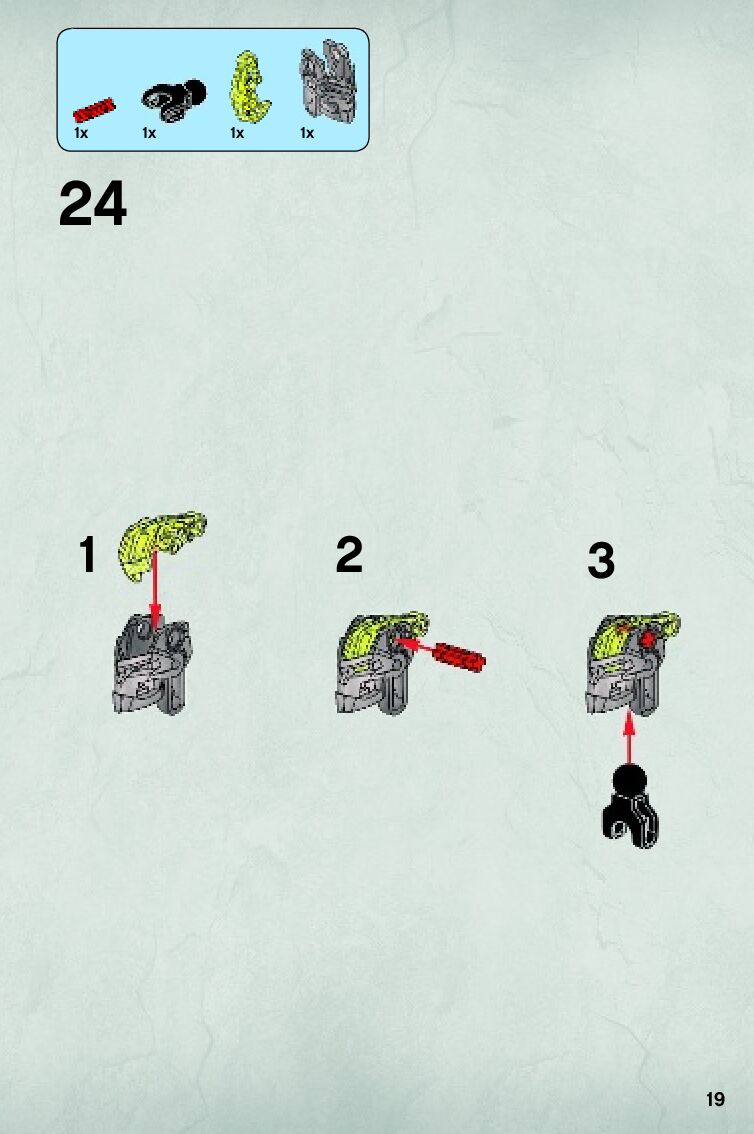 1x 1x 1x 1x

24

1

2

3

19