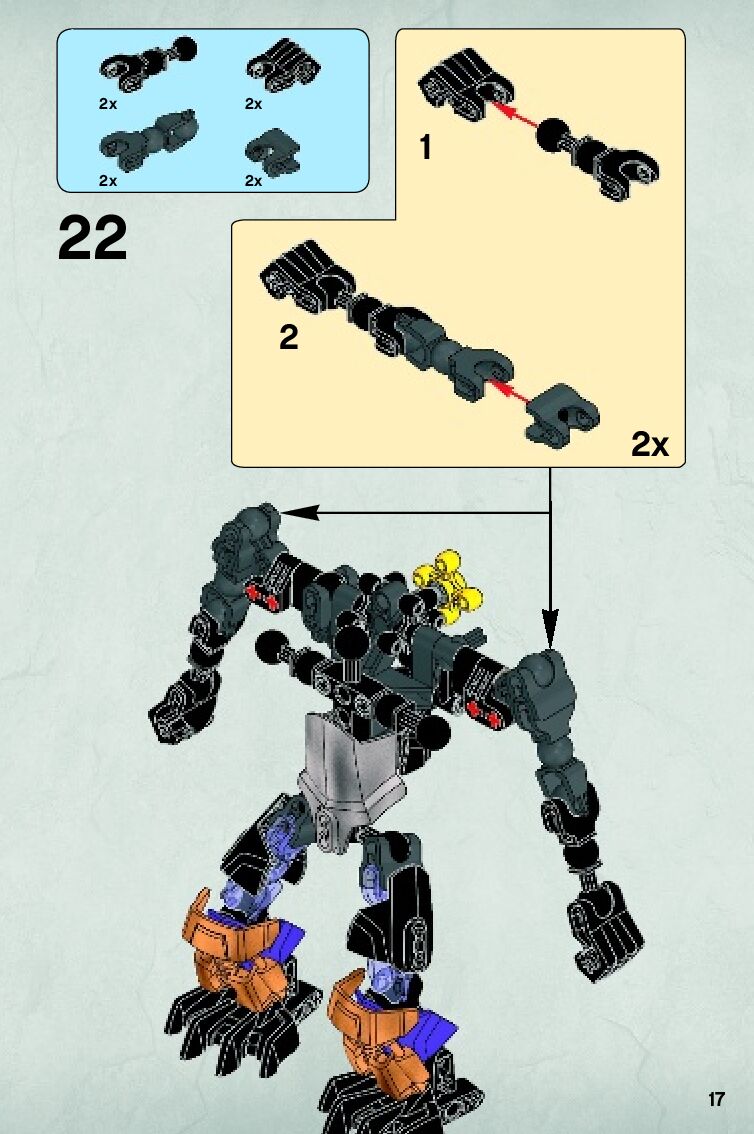 2x
2x
2x
2x

22

1

2

2x

17