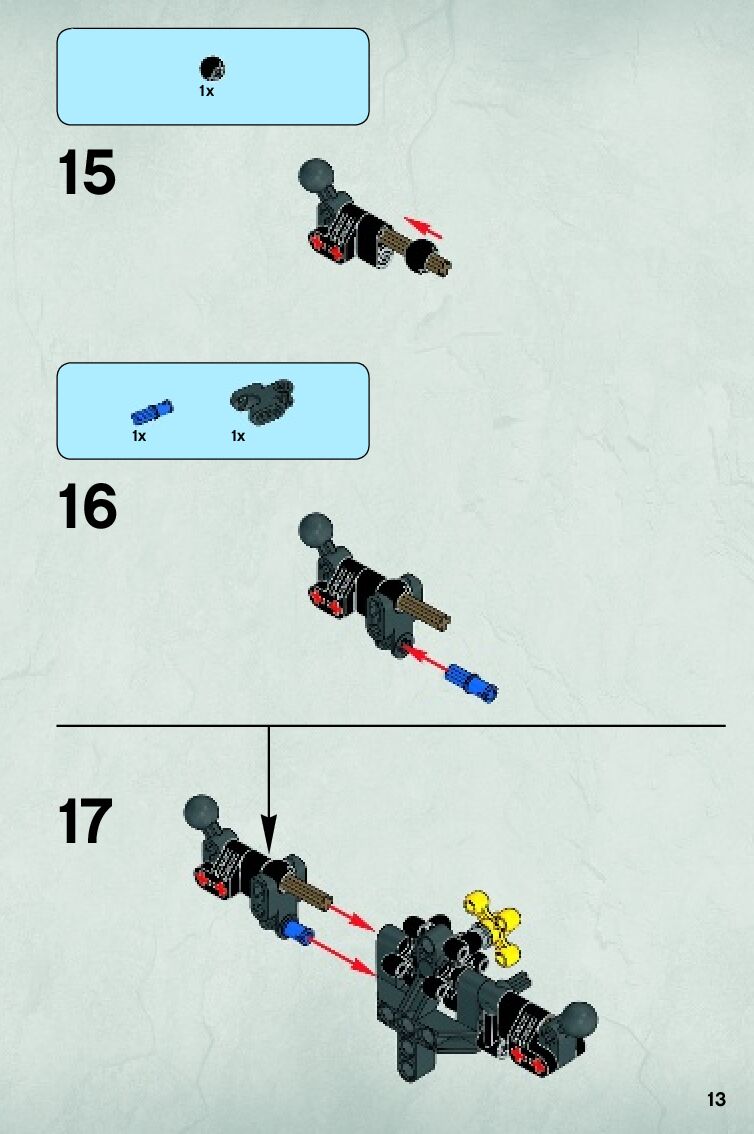 1x

15

1x 1x

16

17

13