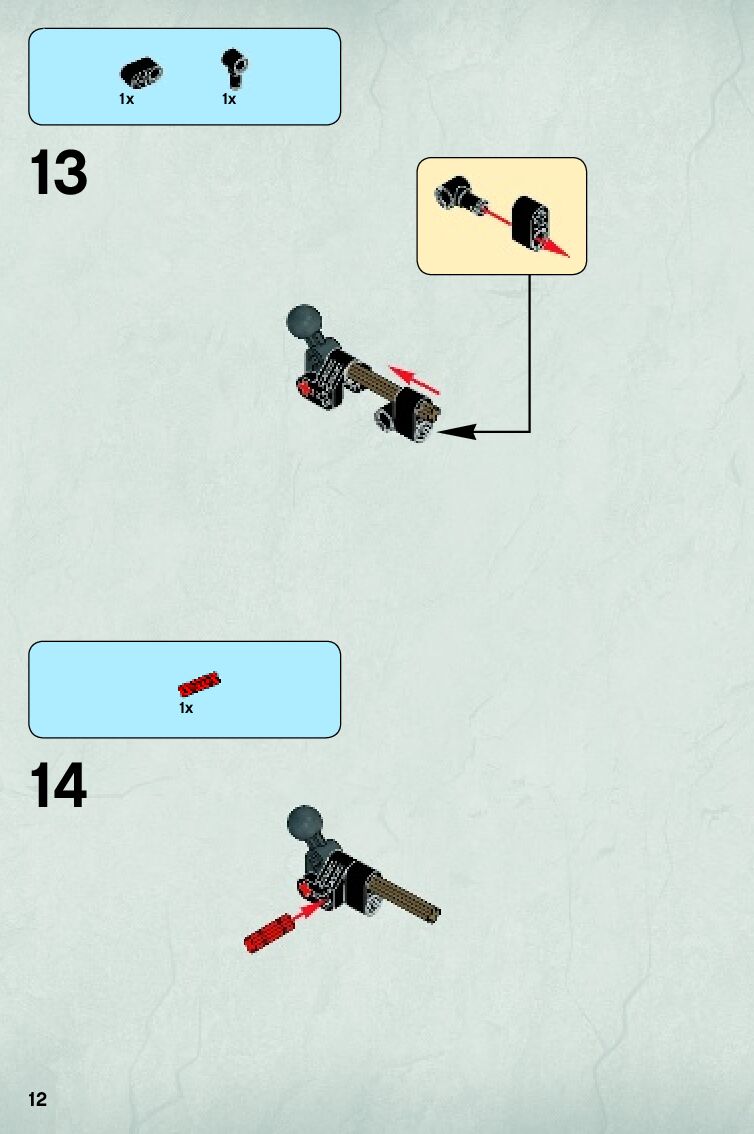 1x 1x

13

1x

14

12