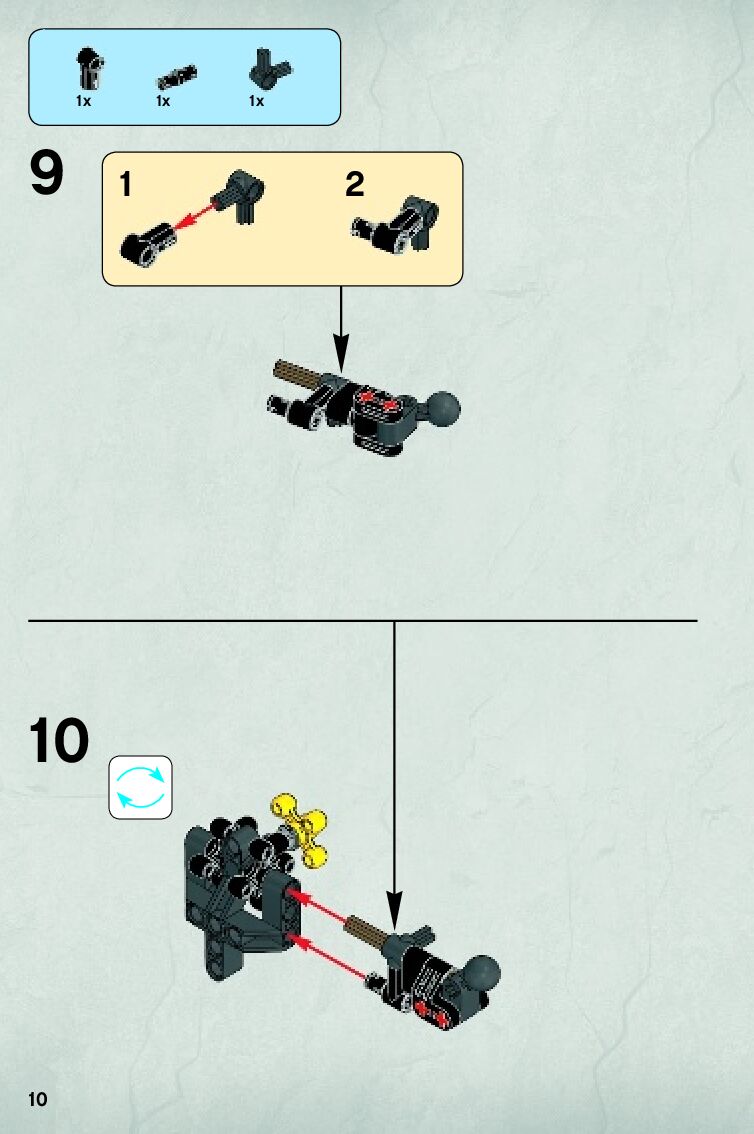 1x 1x 1x

9

1

2

10

10