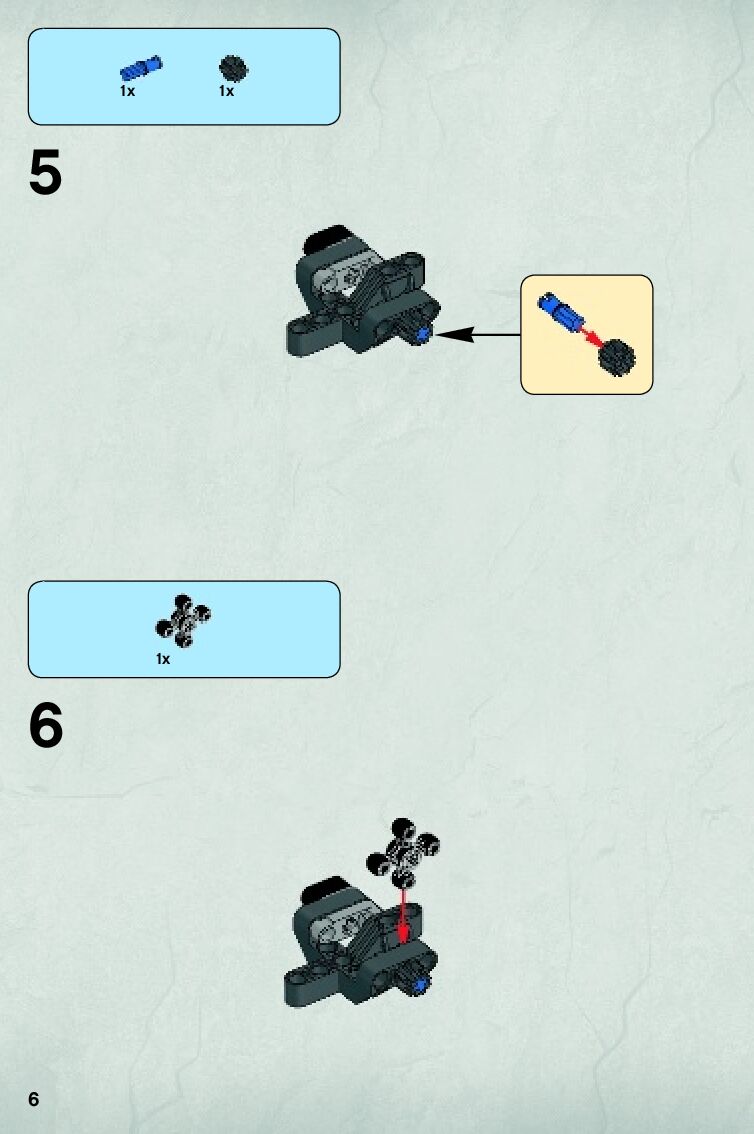 1x 1x

5

1x

6

6