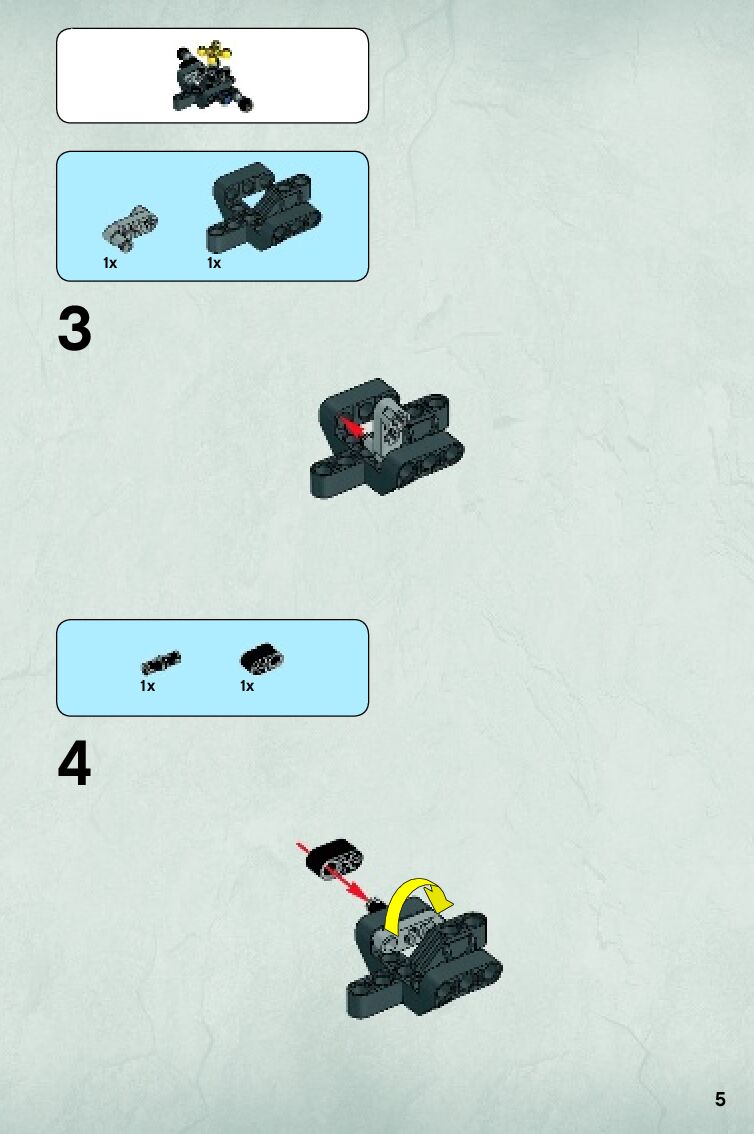 1x 1x

3

1x 1x

4

5