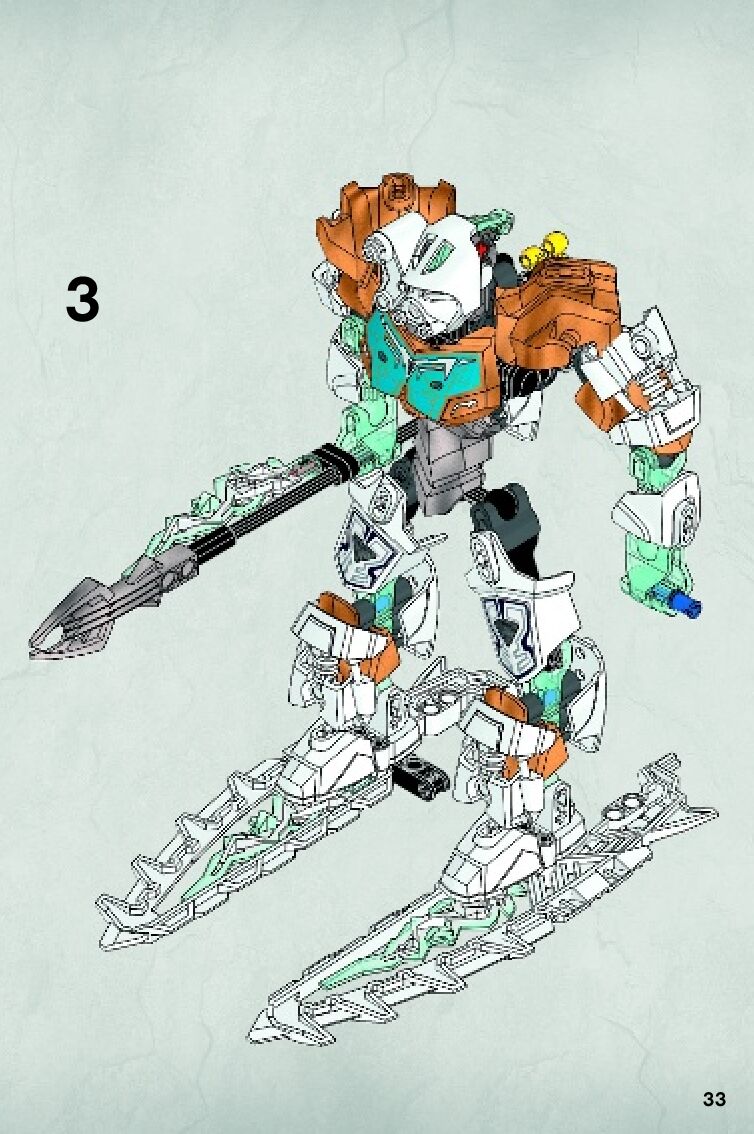 3

33