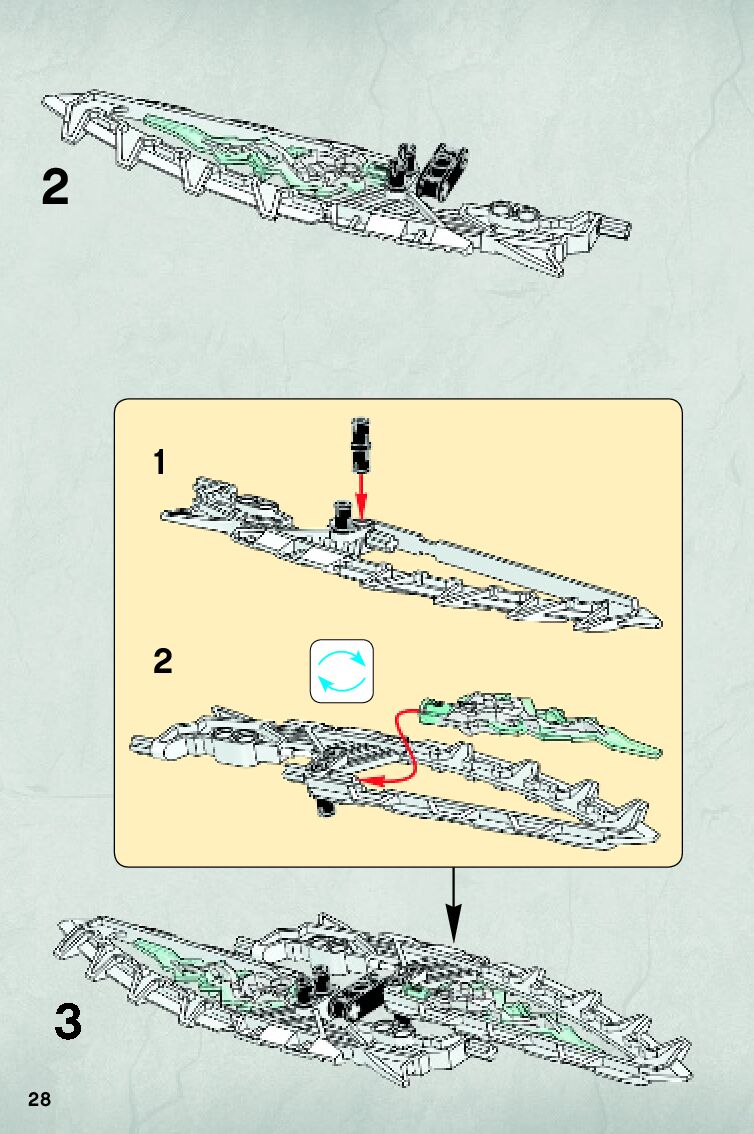 2

1

2

3

28