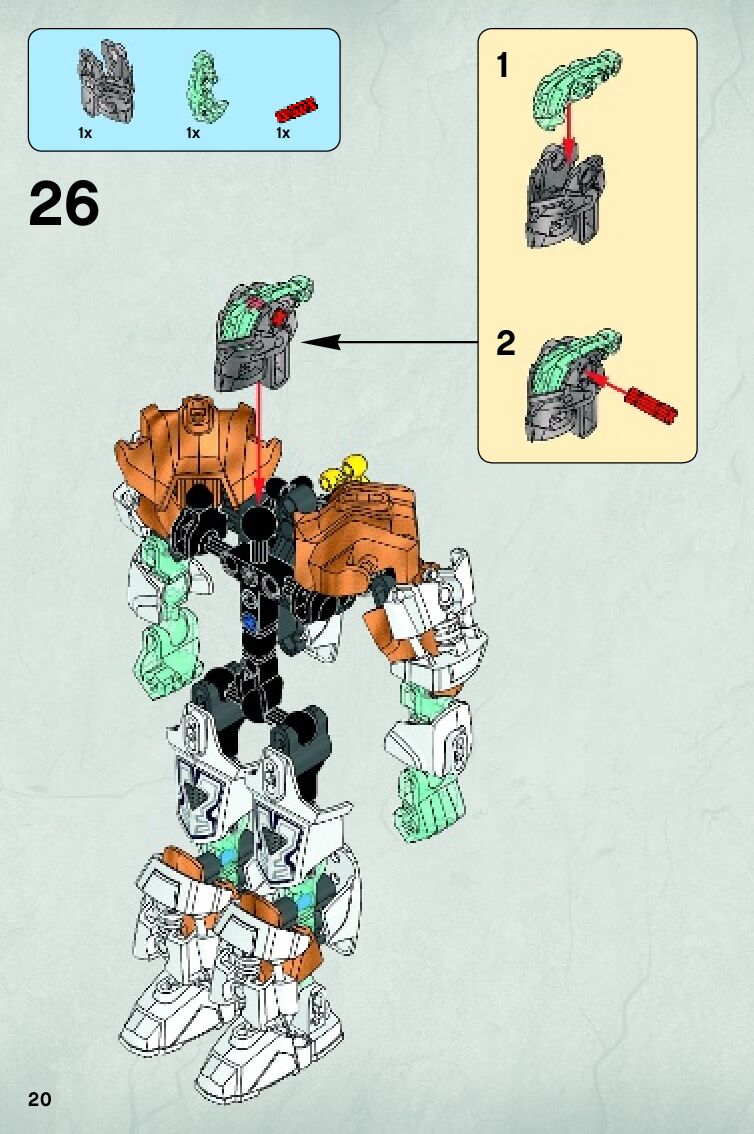 1x 1x 1x

26

1

2

20