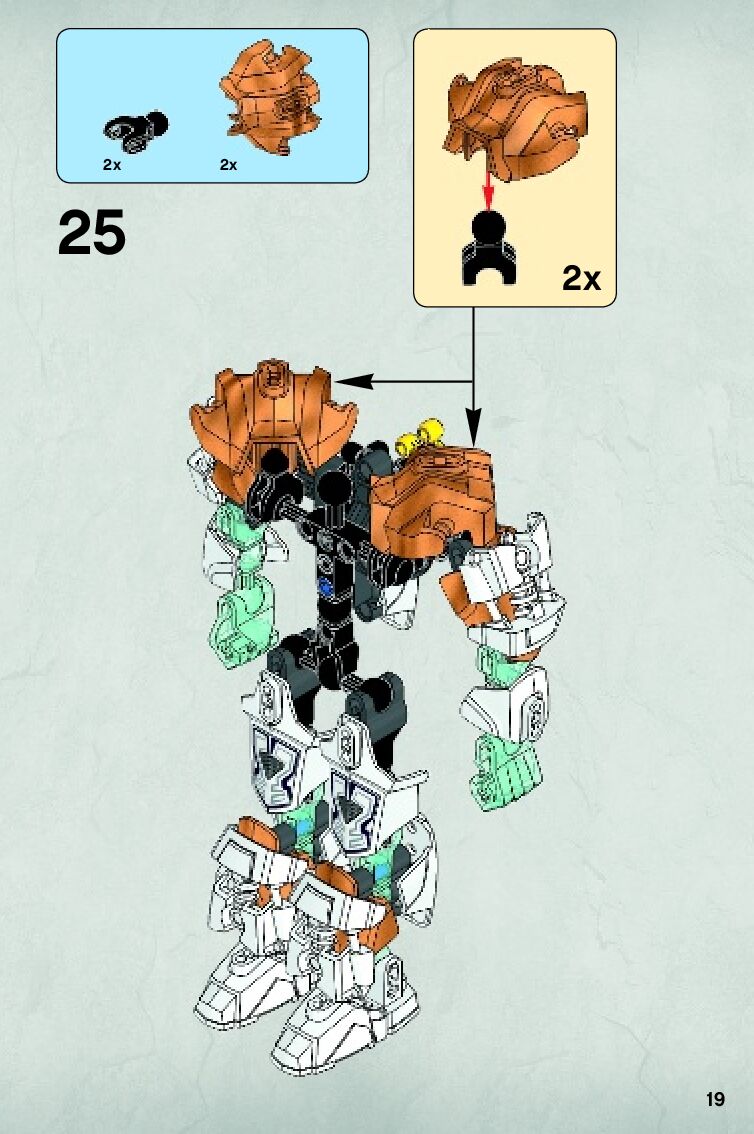 2x 2x

25

2x

19