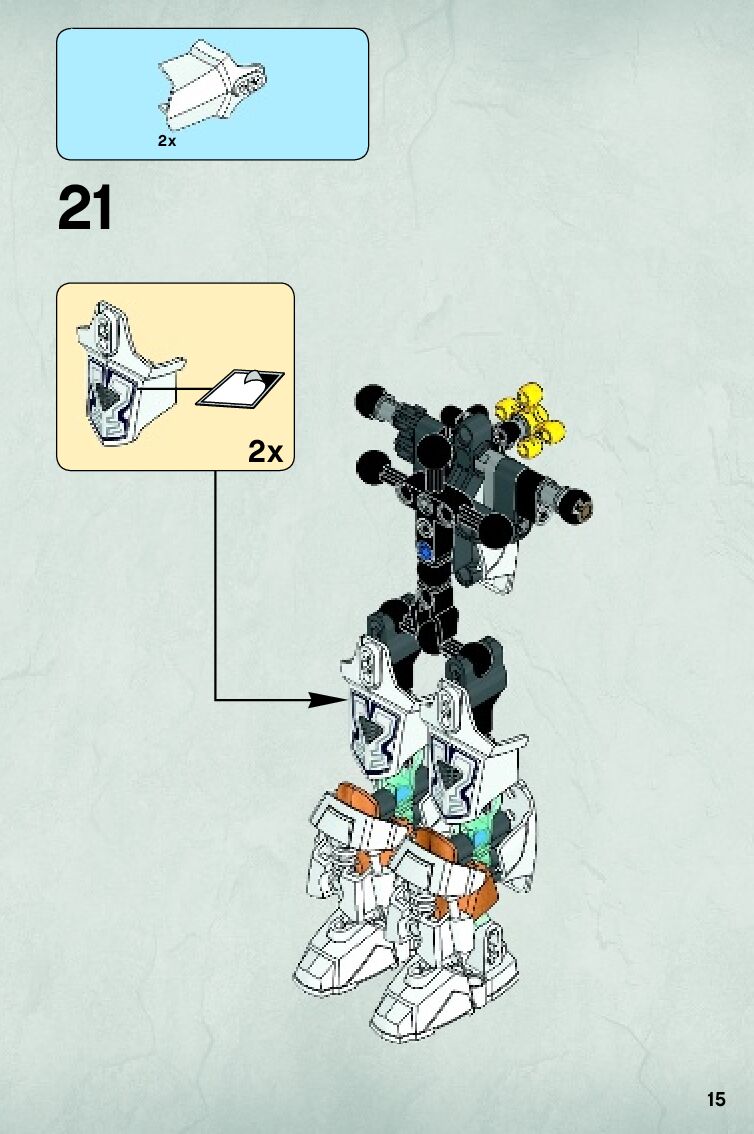 2x

21

2x

15