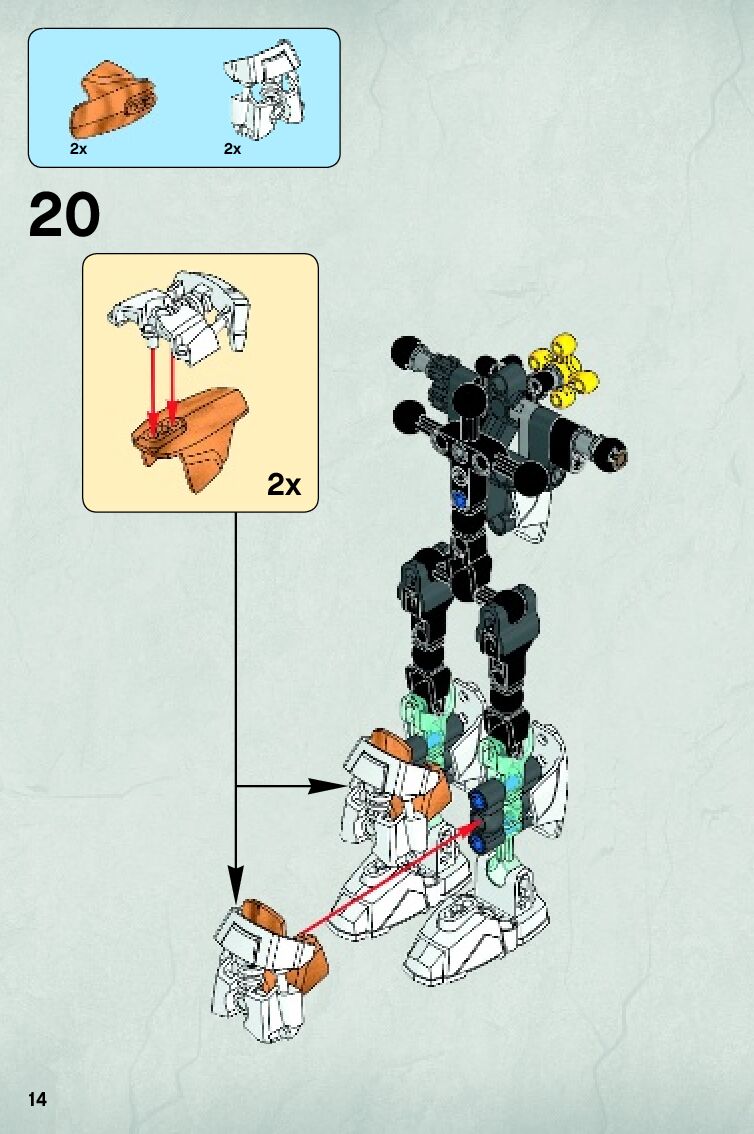 2x
2x

20

2x

14