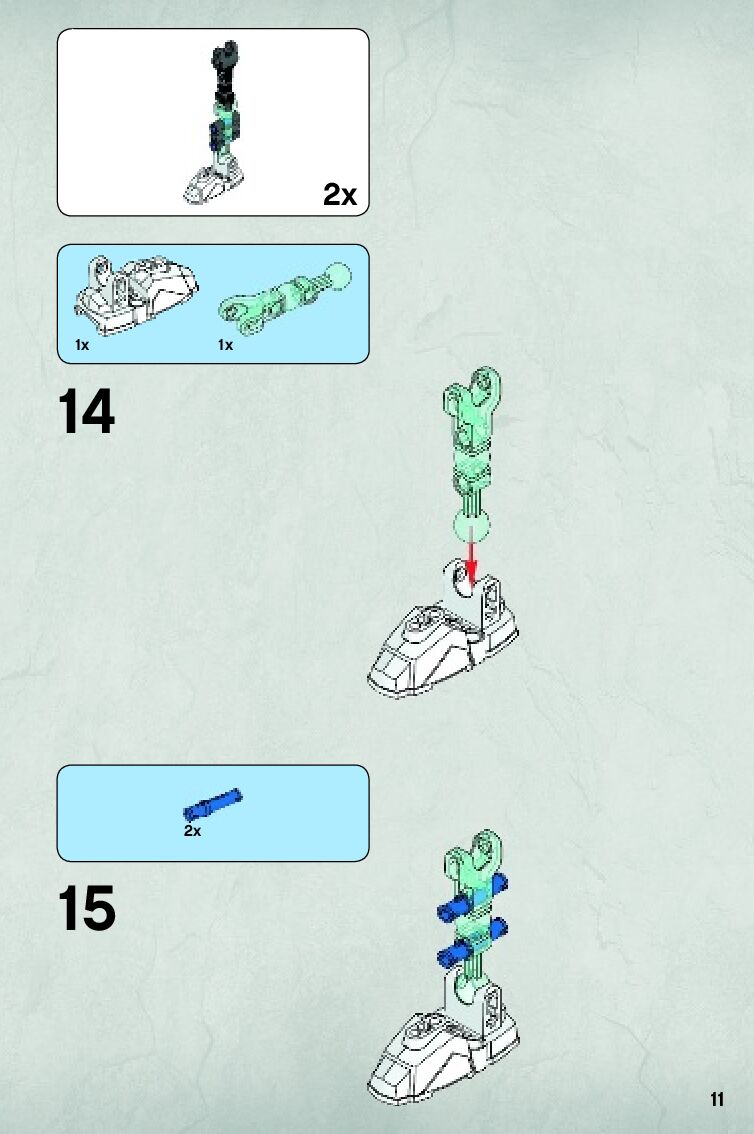 2x

1x 1x

14

2x

15

11