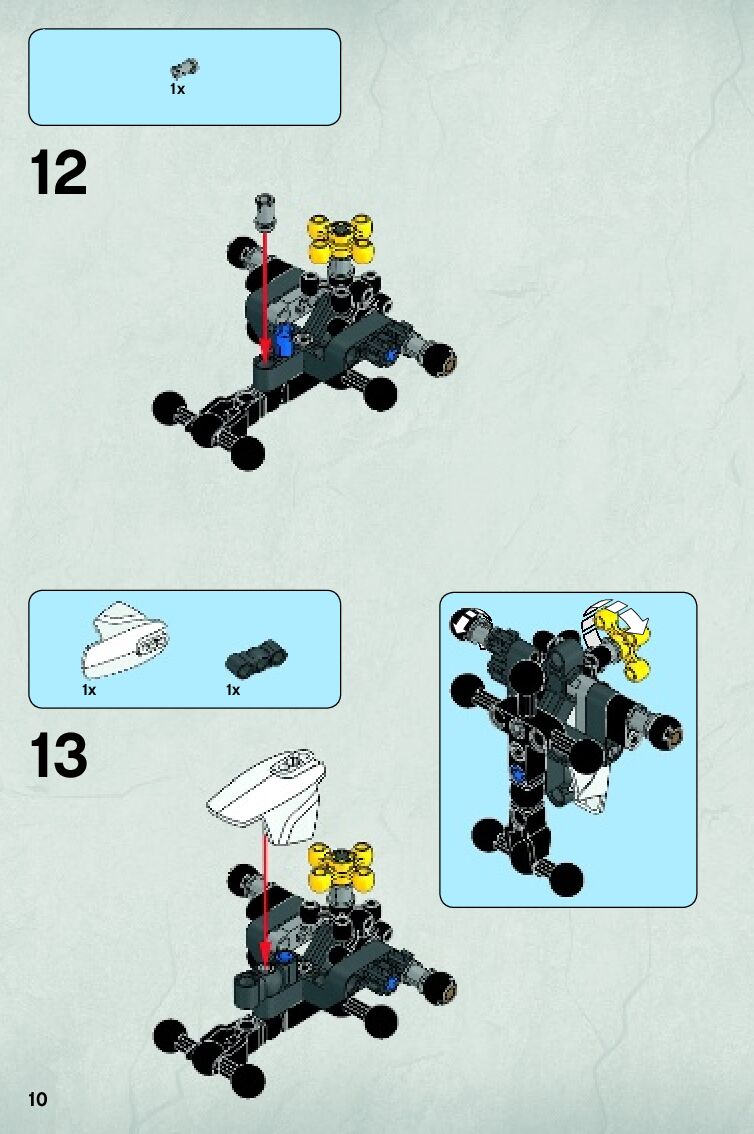 1x

12

1x

1x

13

10