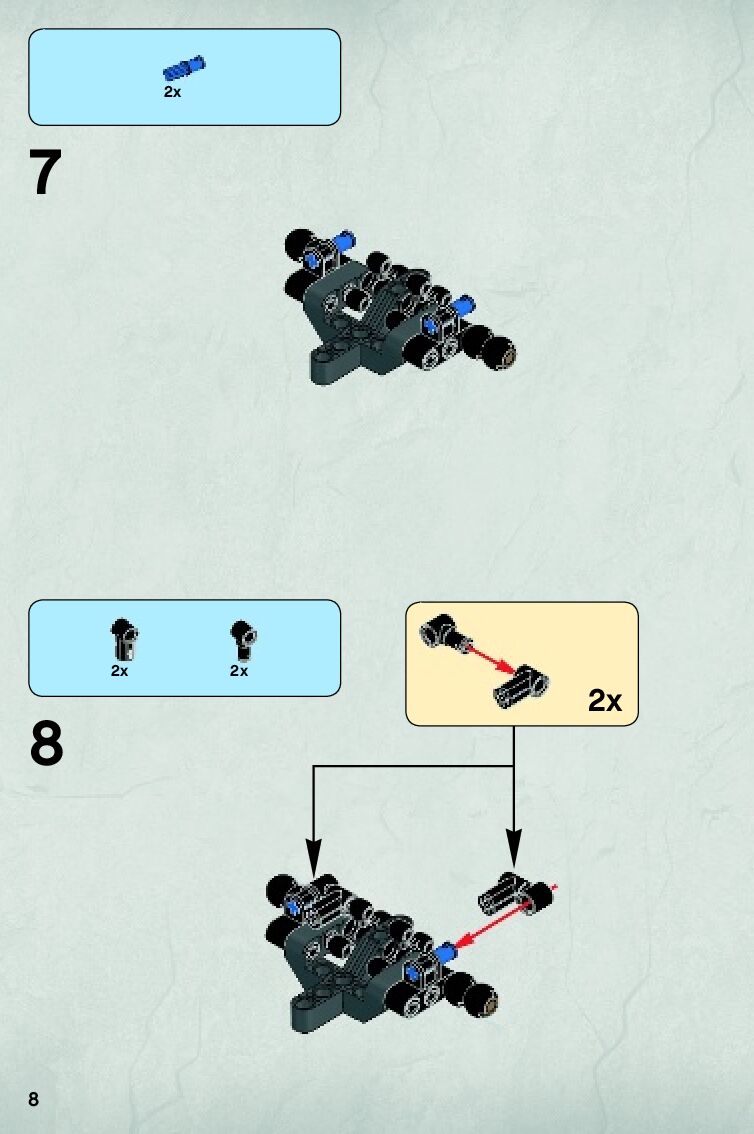 2x

7

2x 2x

2x

8

8