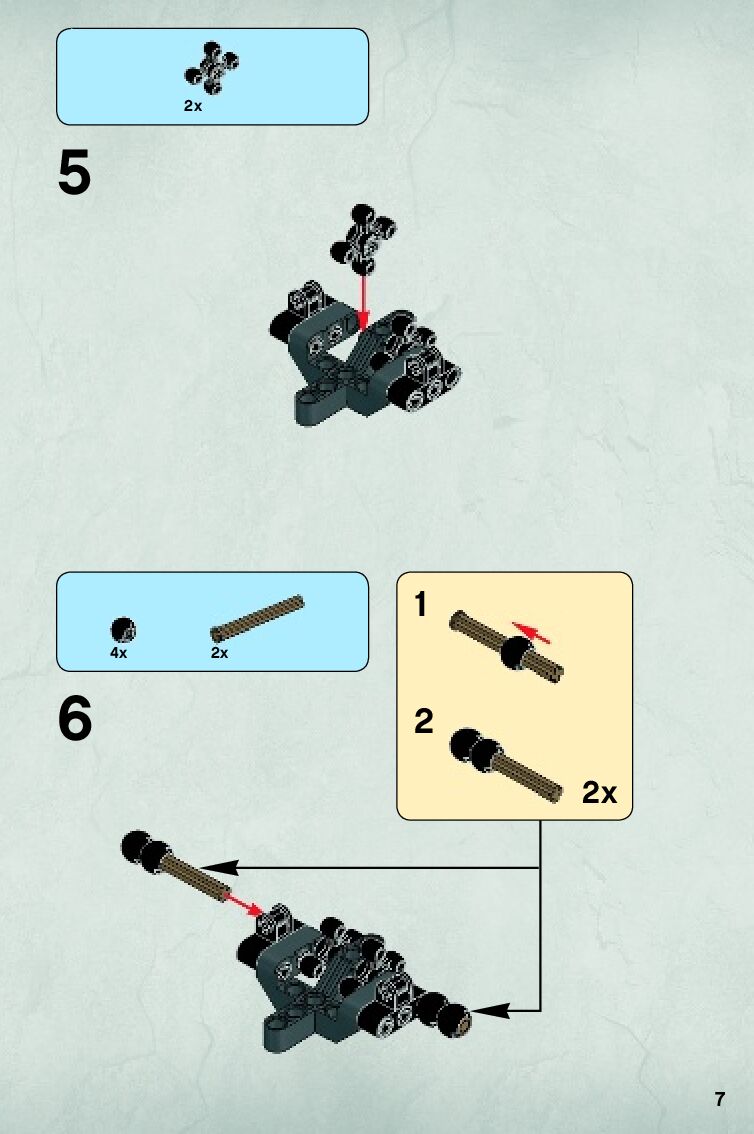 2x

5

4x 2x

6

1

2

2x

7