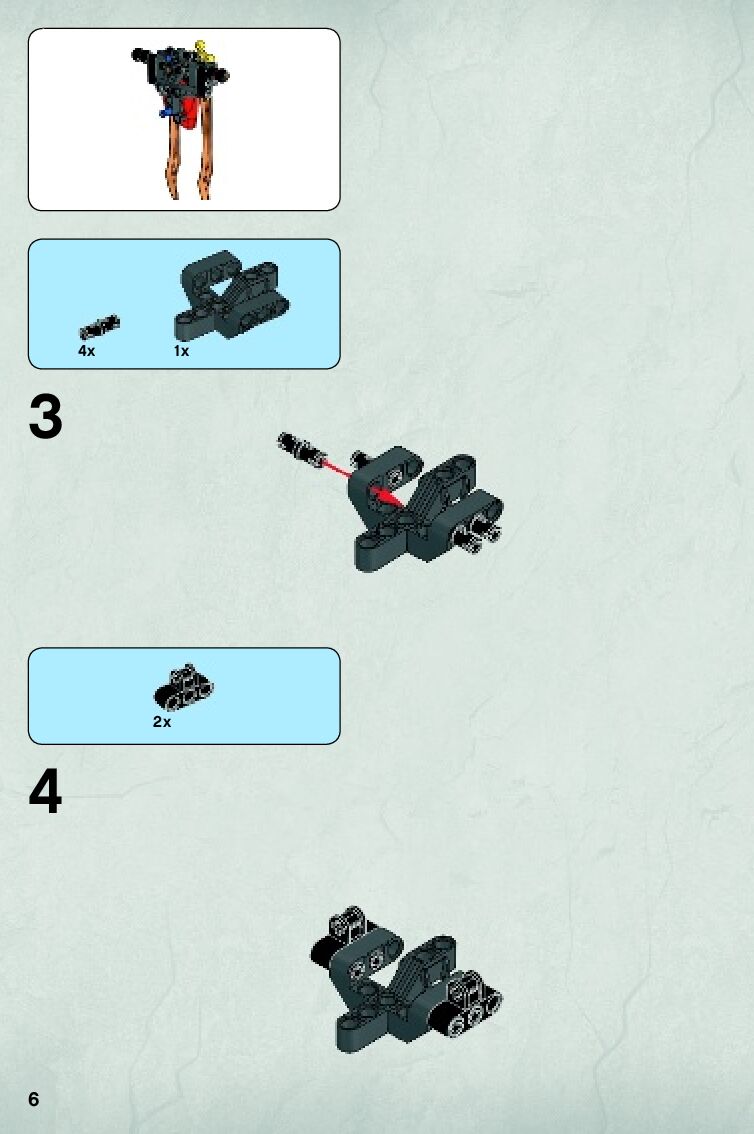 4x
1x

3

2x

4

6