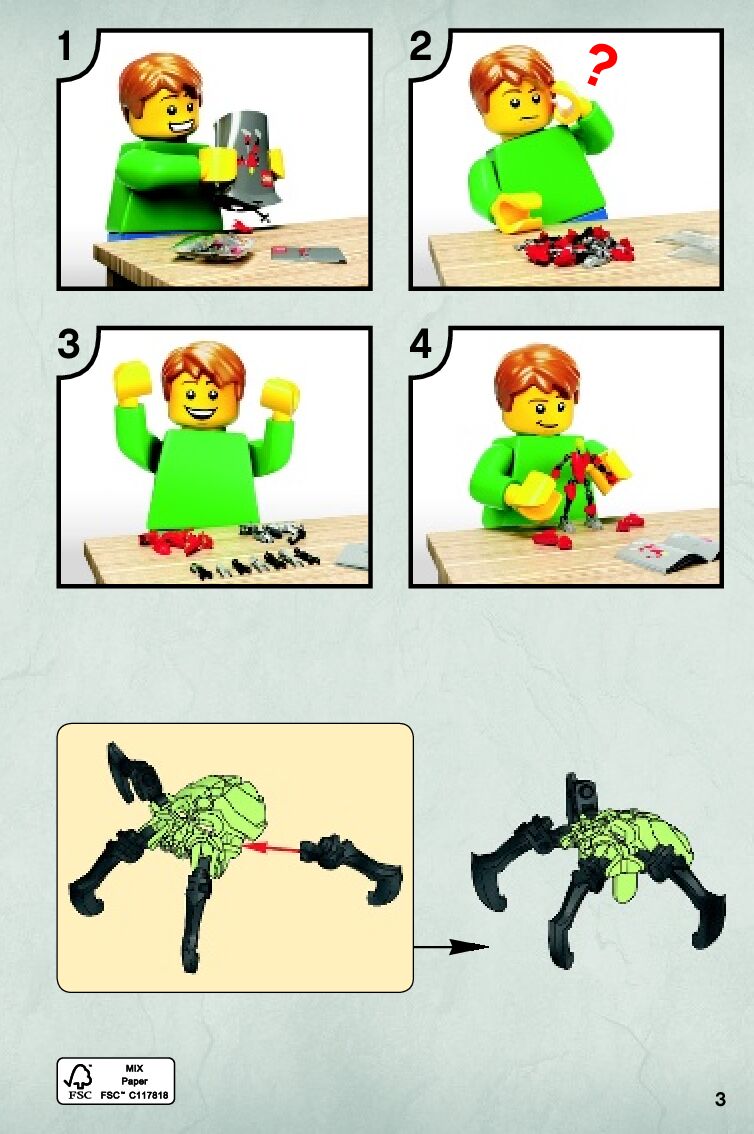 1

2

?

3

4

FSC
MIX
Paper
FSC™ C117818

3