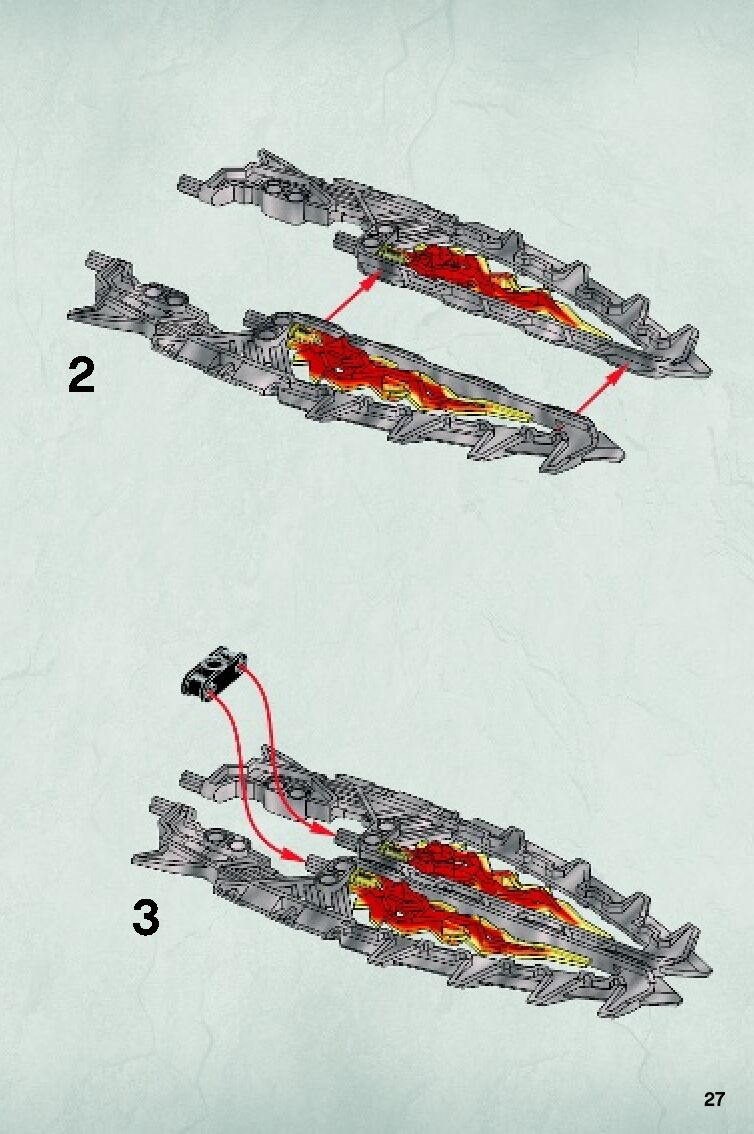 2

3

27