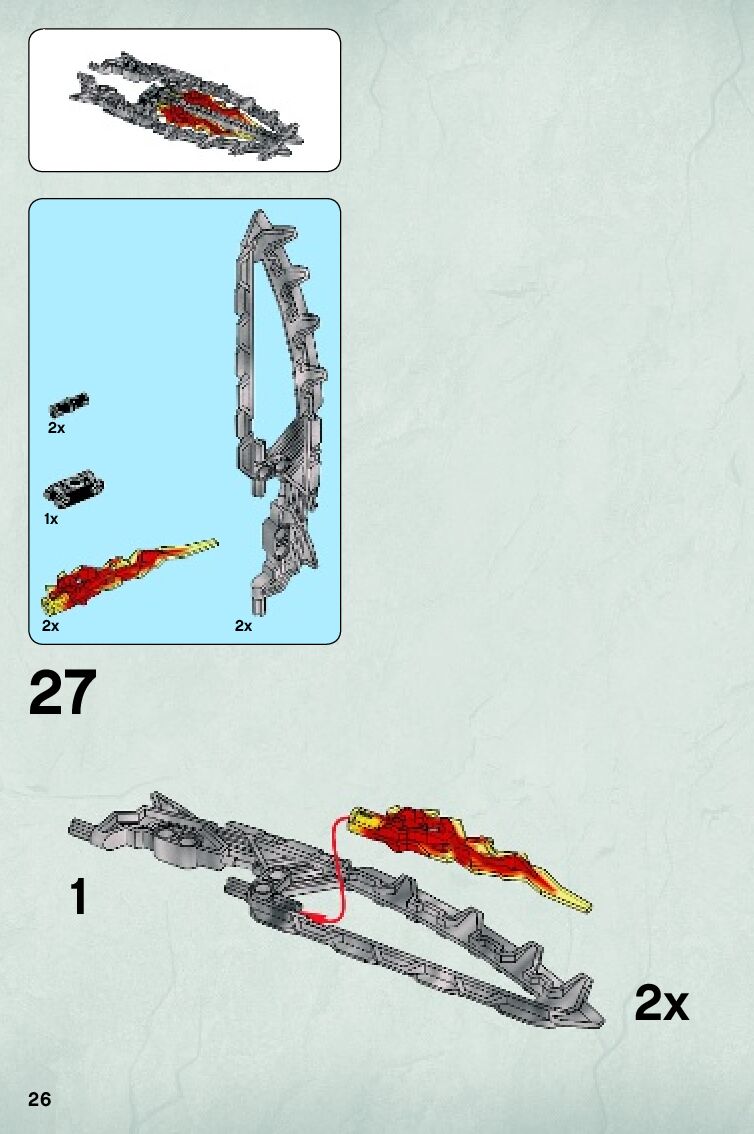 2x

1x

2x

2x

27

1

2x

26