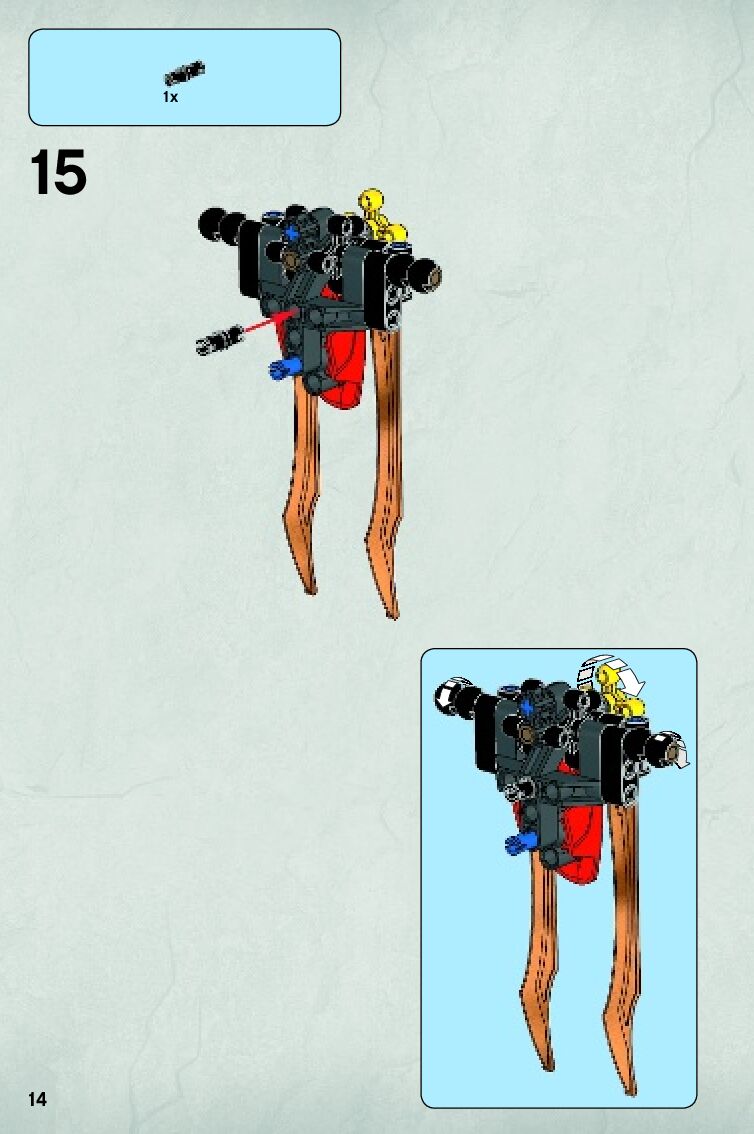 1x

15

14