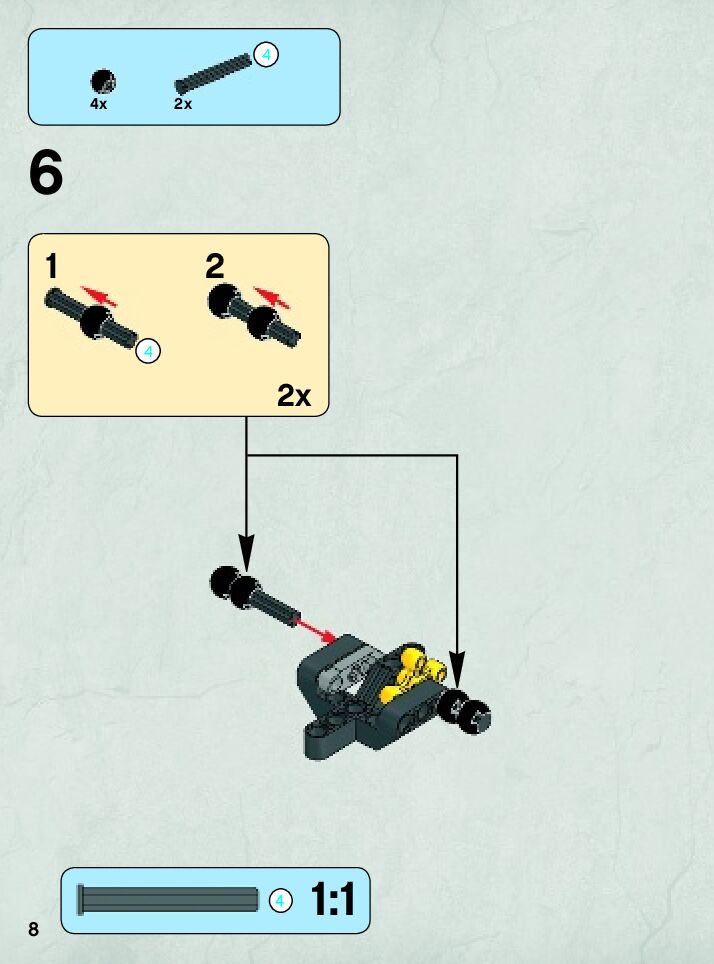 4x
2x
4

6

1
4
2
2x

4
1:1

8