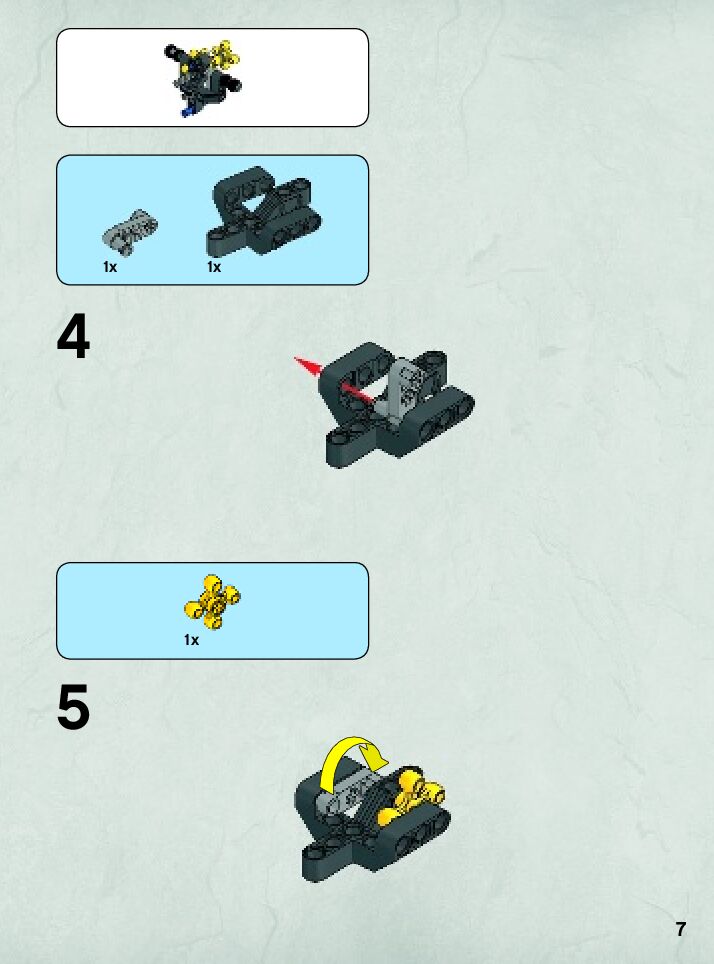 1x 1x

4

1x

5

7