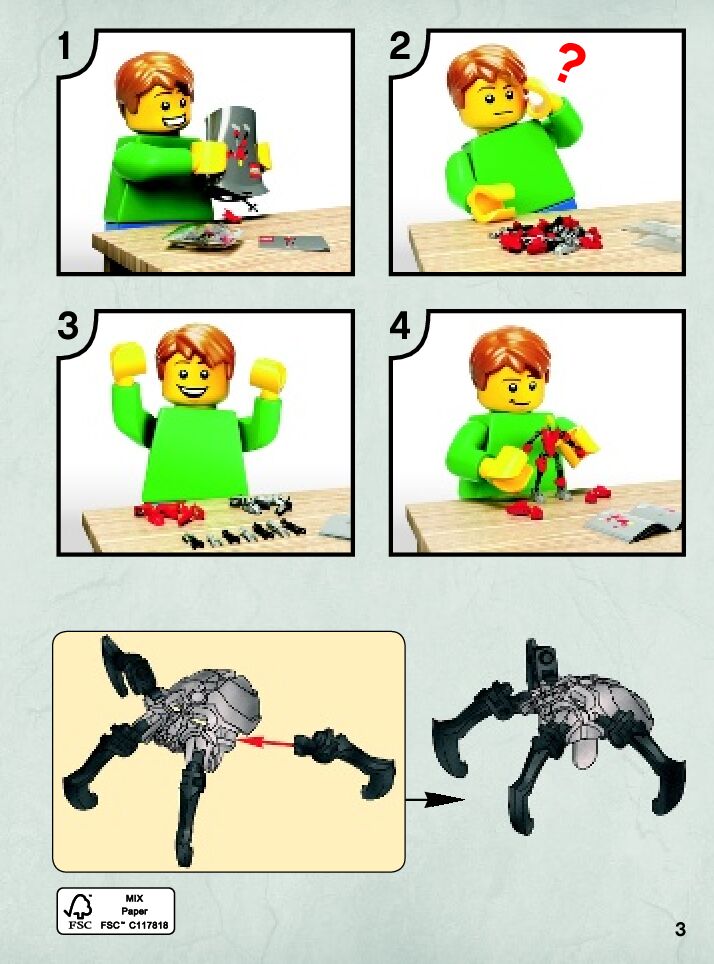 1

2

?

3

4

FSC MIX Paper FSC™ C117818

3