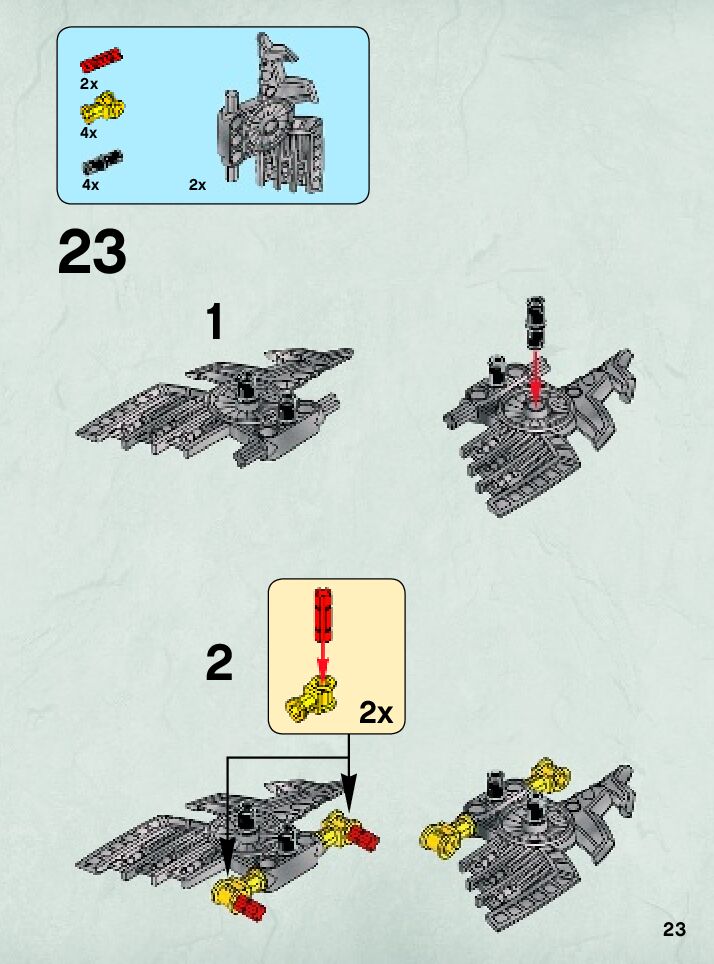 2x
4x
4x
2x

23

1

2

2x

23