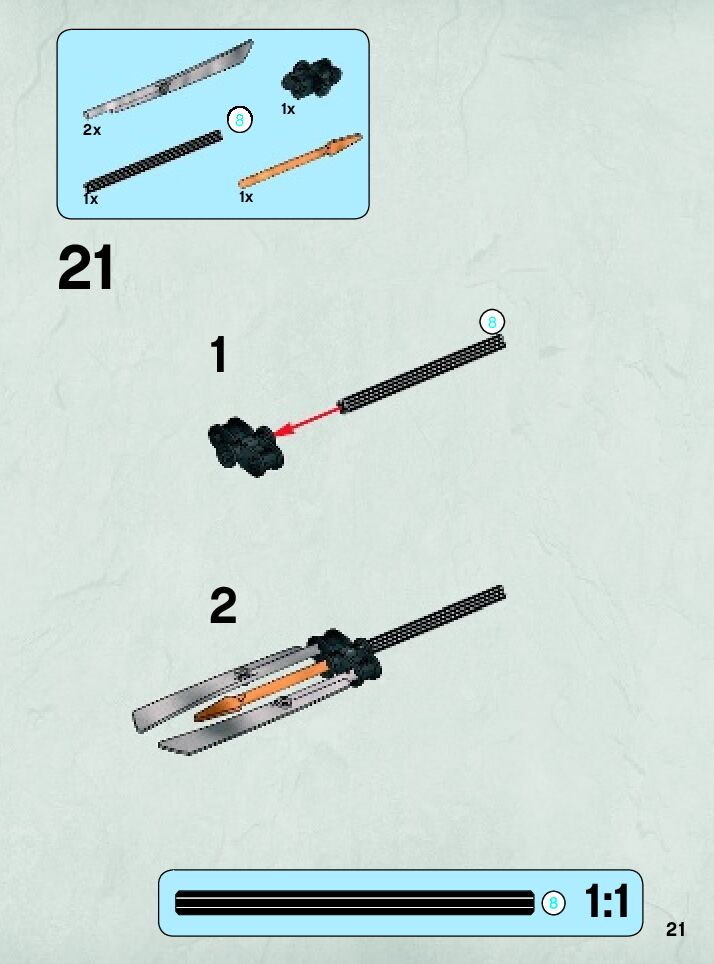 2x

1x

8

1x

1x

21

1

8

2

8

1:1

21