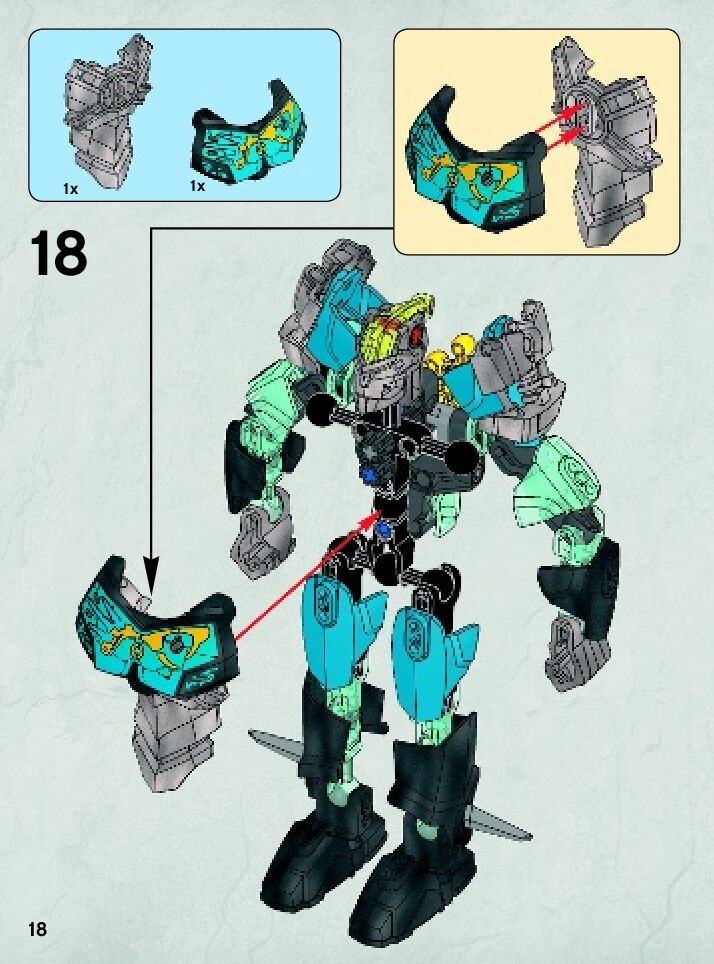 1x 1x

18

18