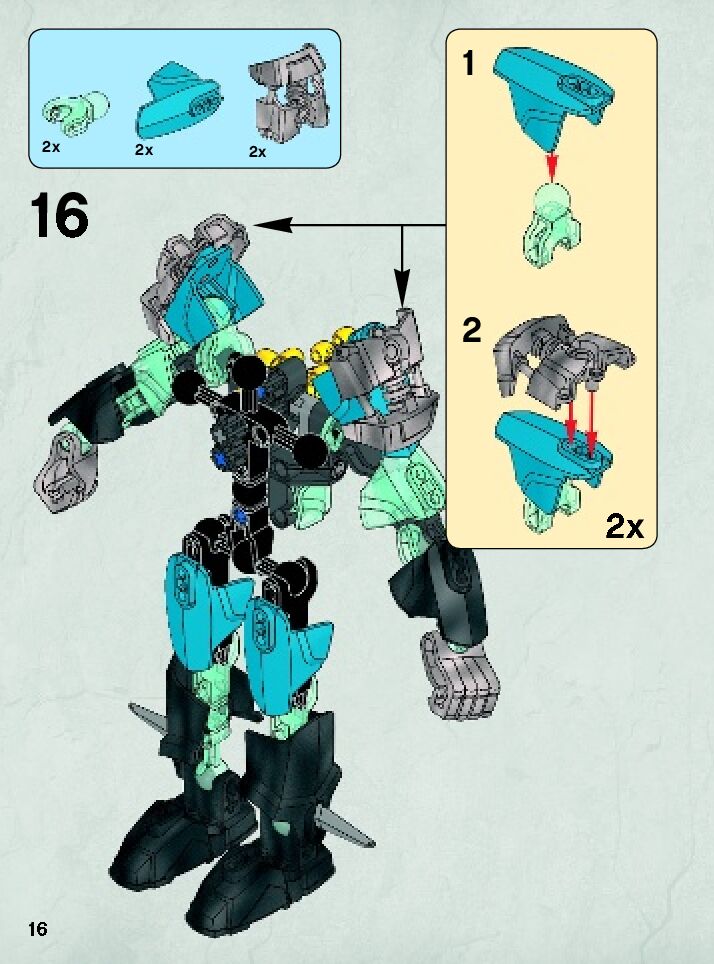 2x
2x
2x

16

1

2

2x

16