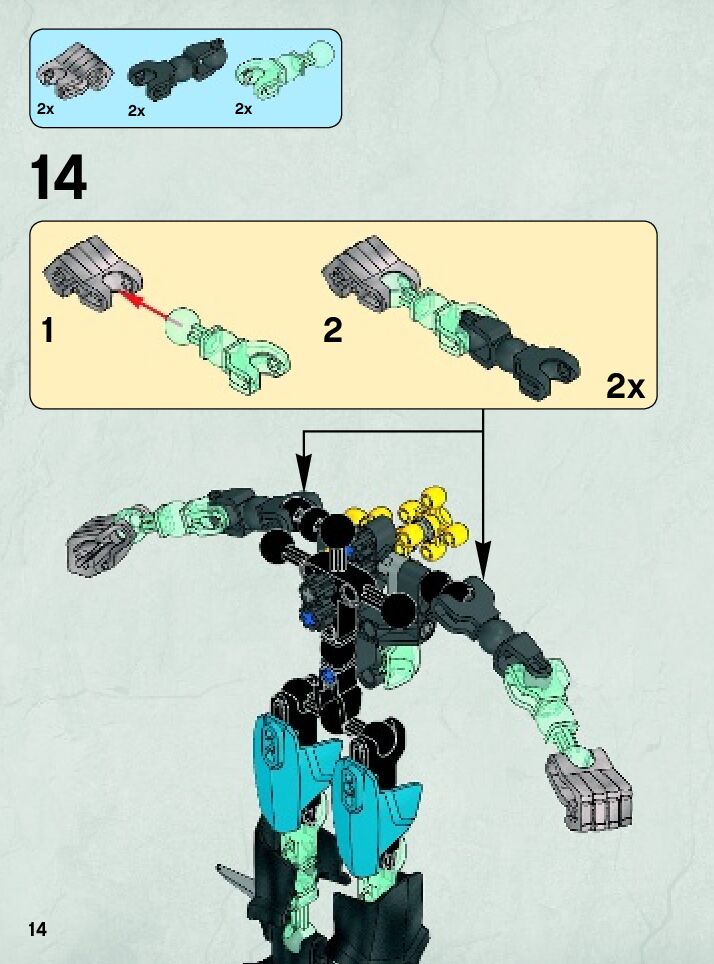 2x 2x 2x

14

1

2

2x

14