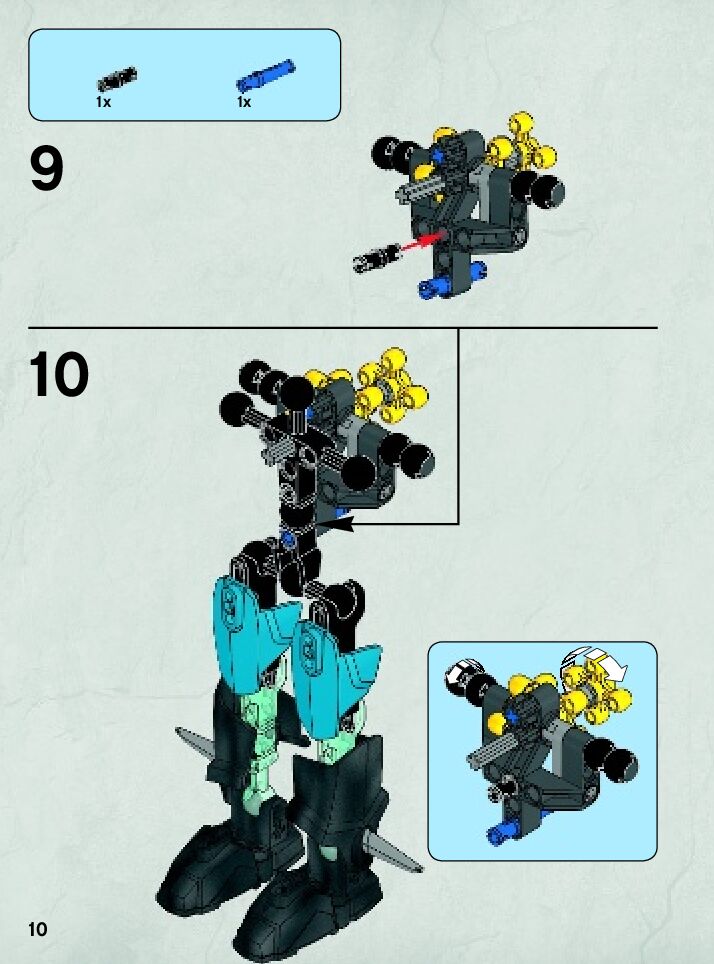 1x
1x

9

10

10