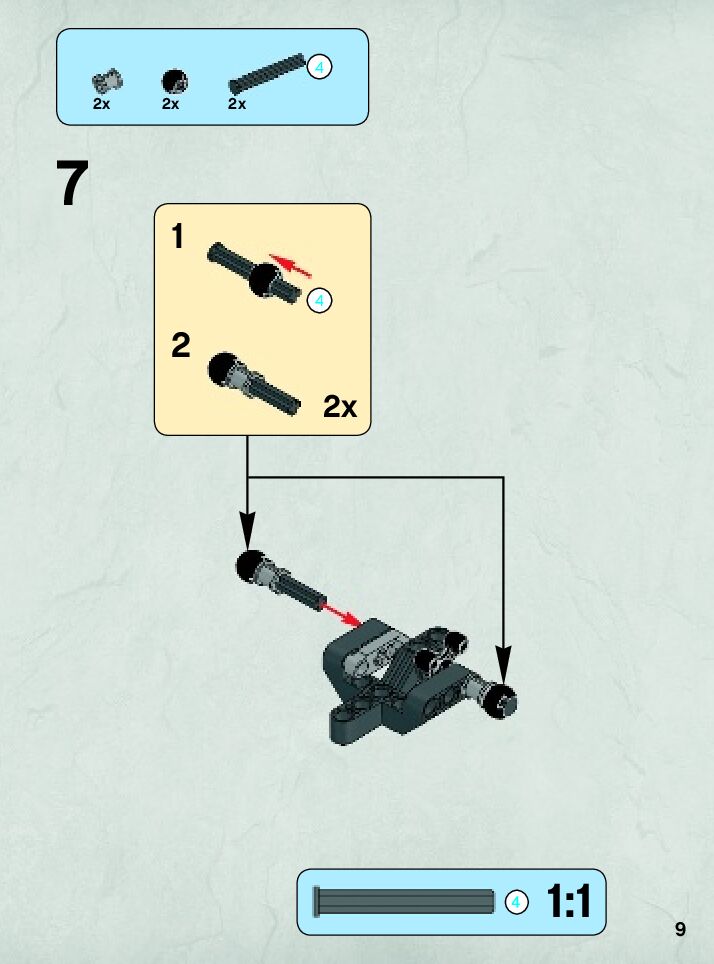 2x 2x 2x 4

7

1

4

2

2x

4 1:1

9