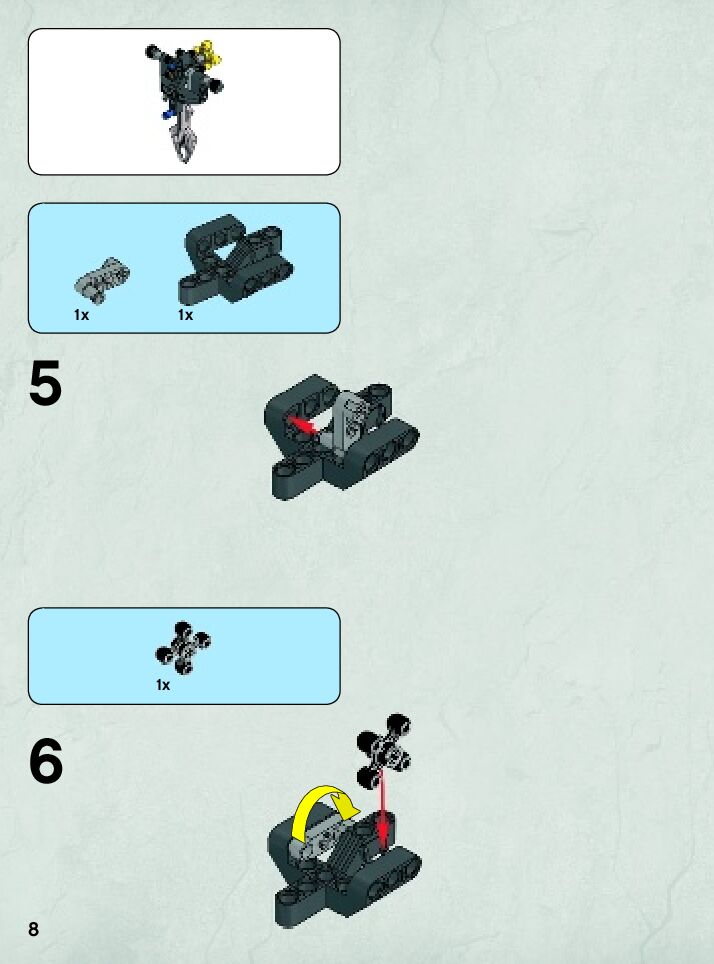 1x
1x

5

1x

6

8