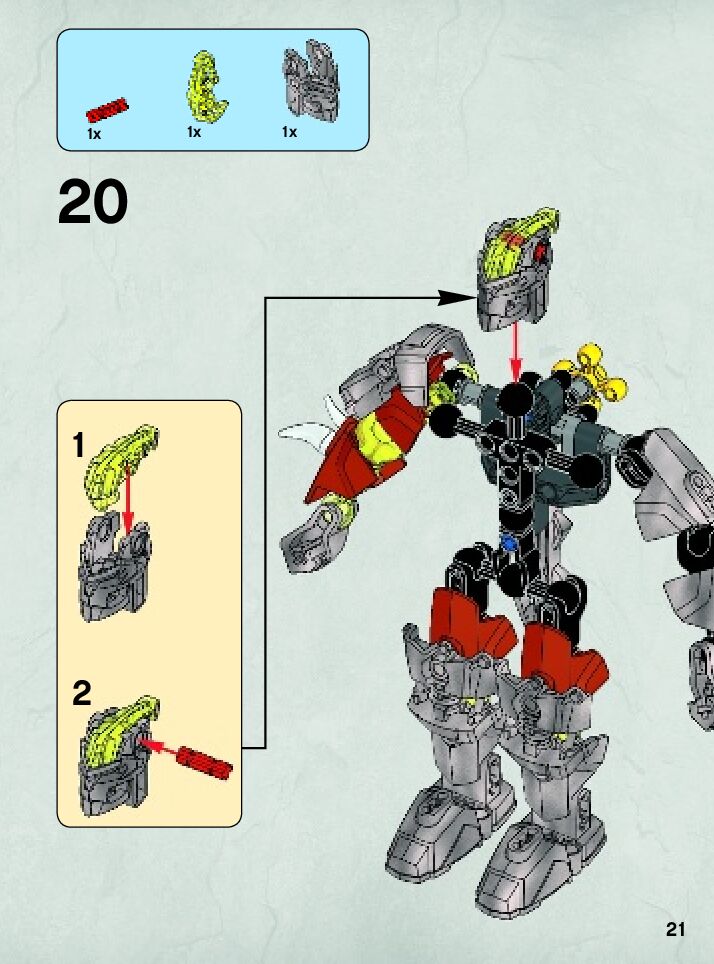 1x 1x 1x

20

1

2

21