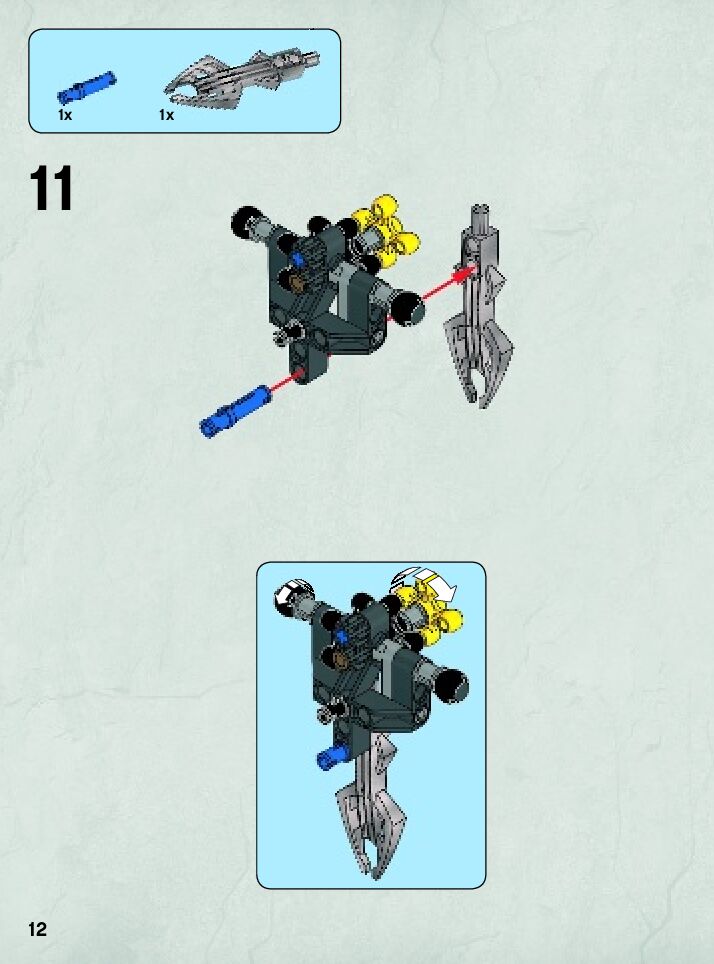 1x 1x

11

12