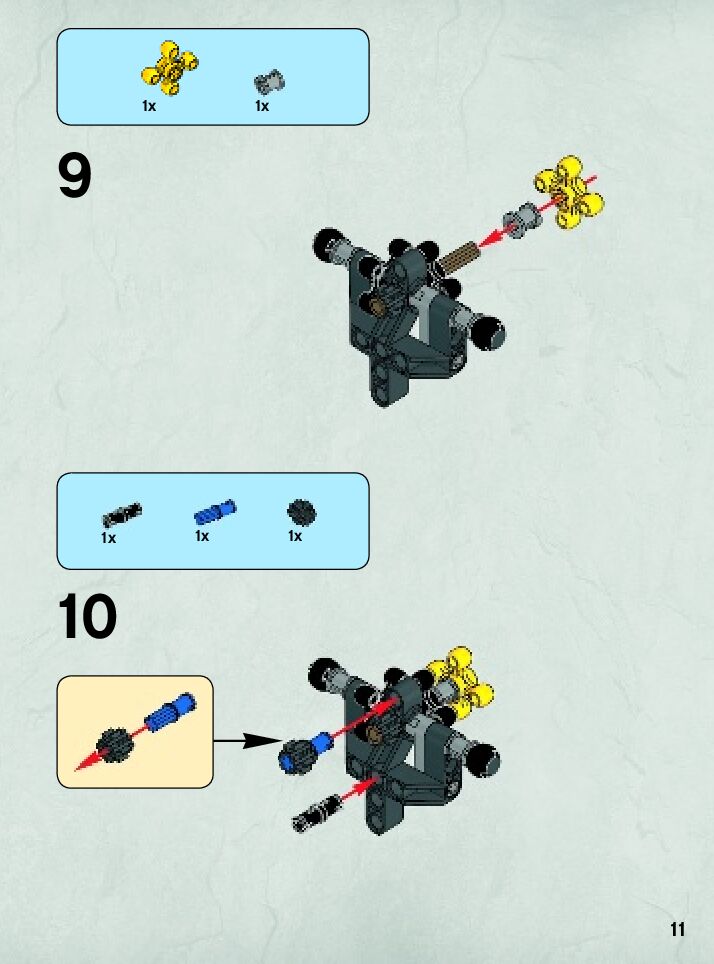 1x 1x

9

1x 1x 1x

10

11