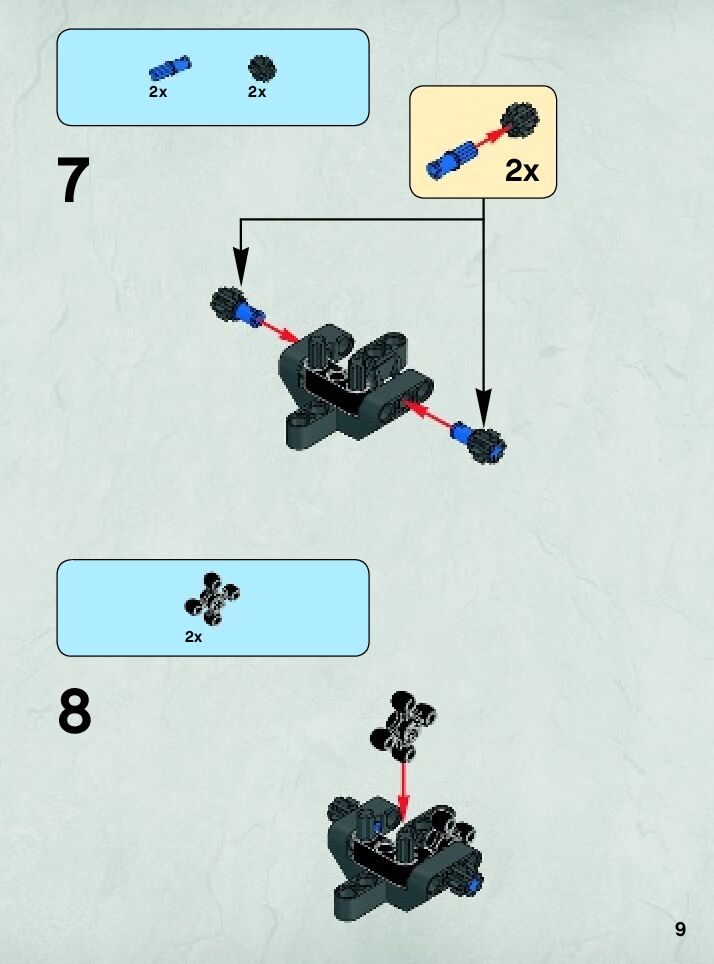 2x 2x

7

2x

2x

8

9