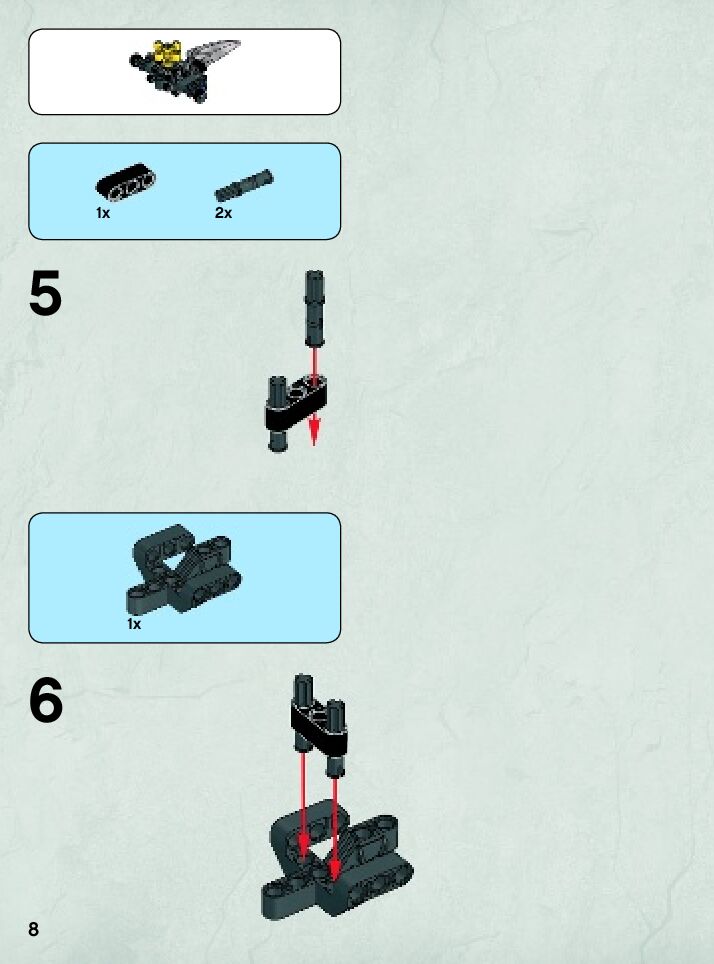 1x

2x

5

1x

6

8