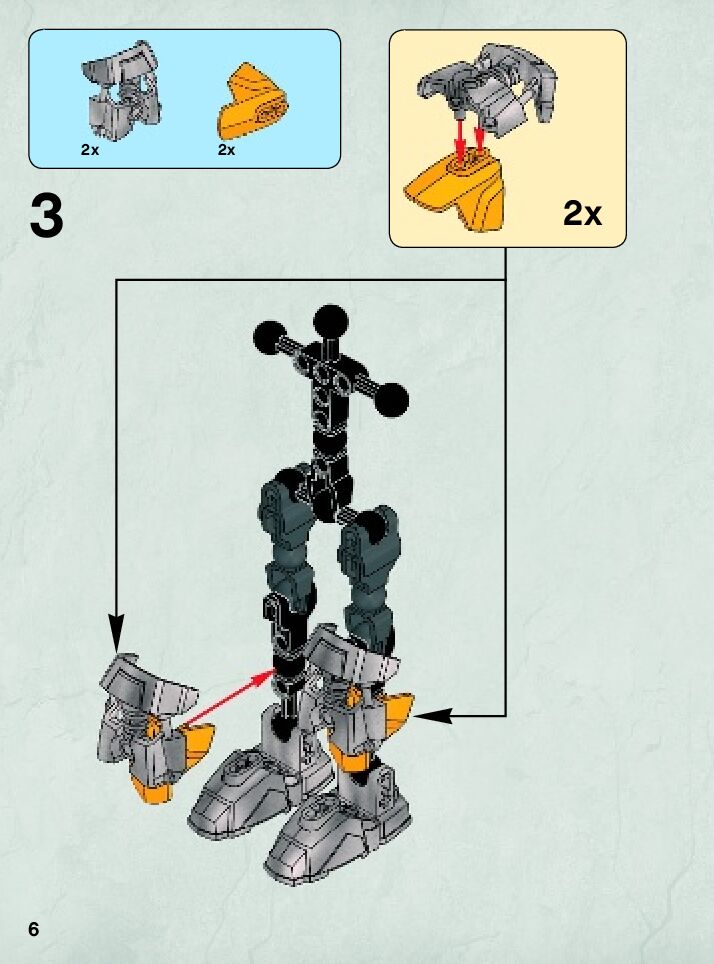 2x
2x

3

2x

6