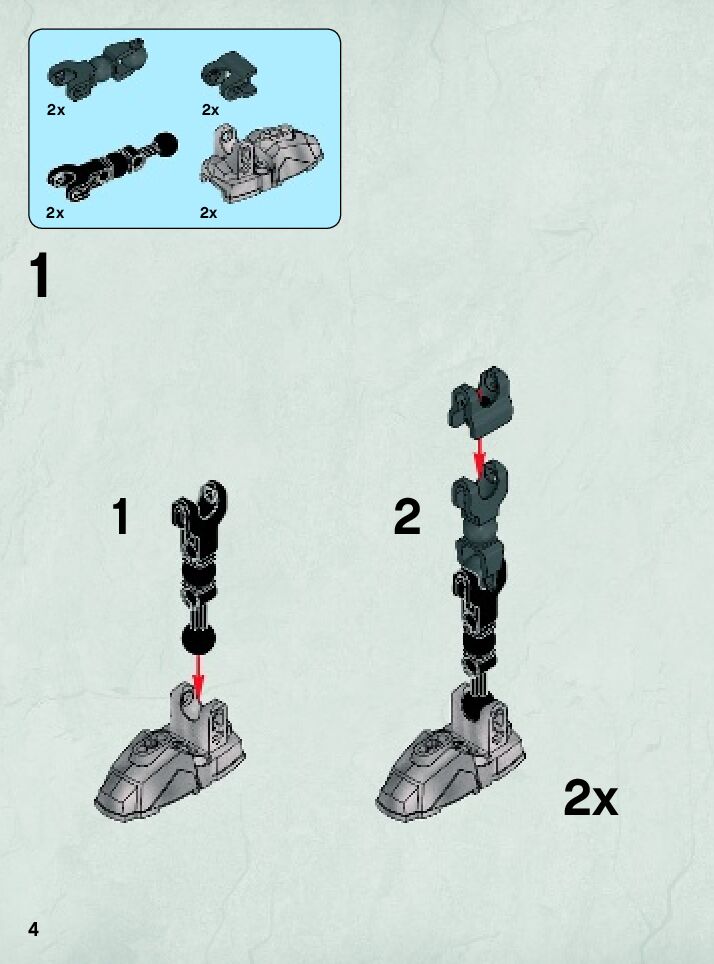 2x
2x
2x
2x

1

1

2

2x

4