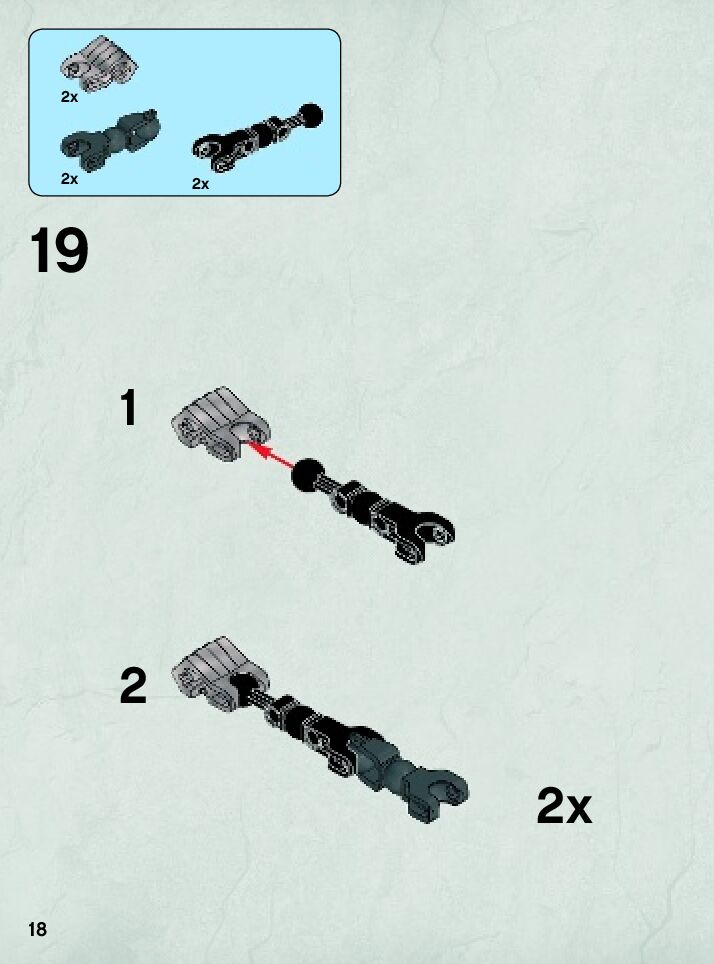 2x

2x

2x

19

1

2

2x

18