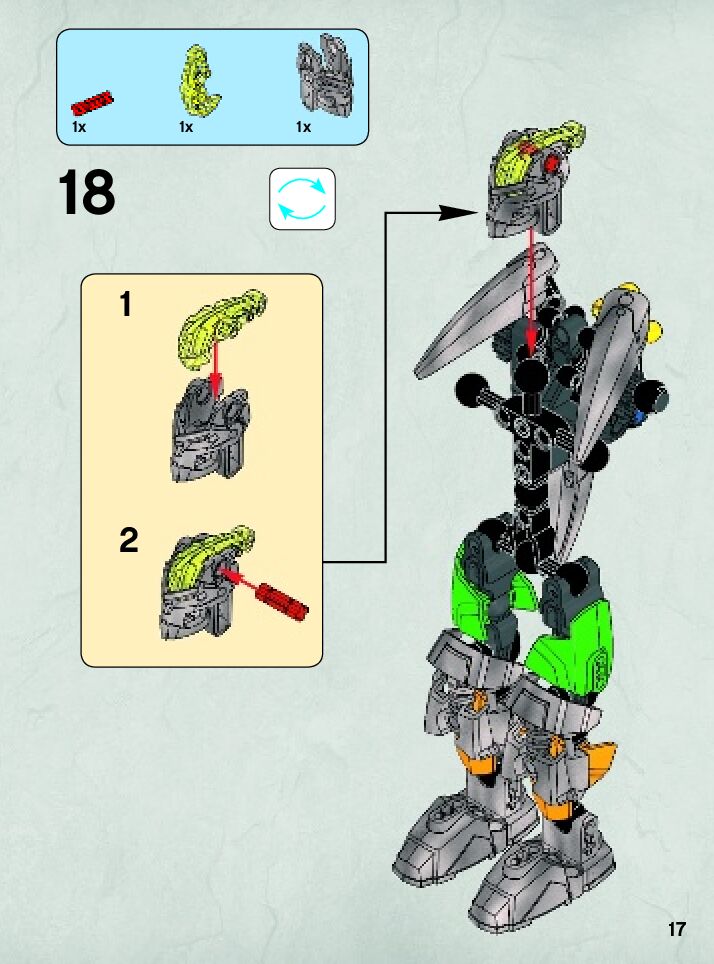 1x 1x 1x

18

1

2

17