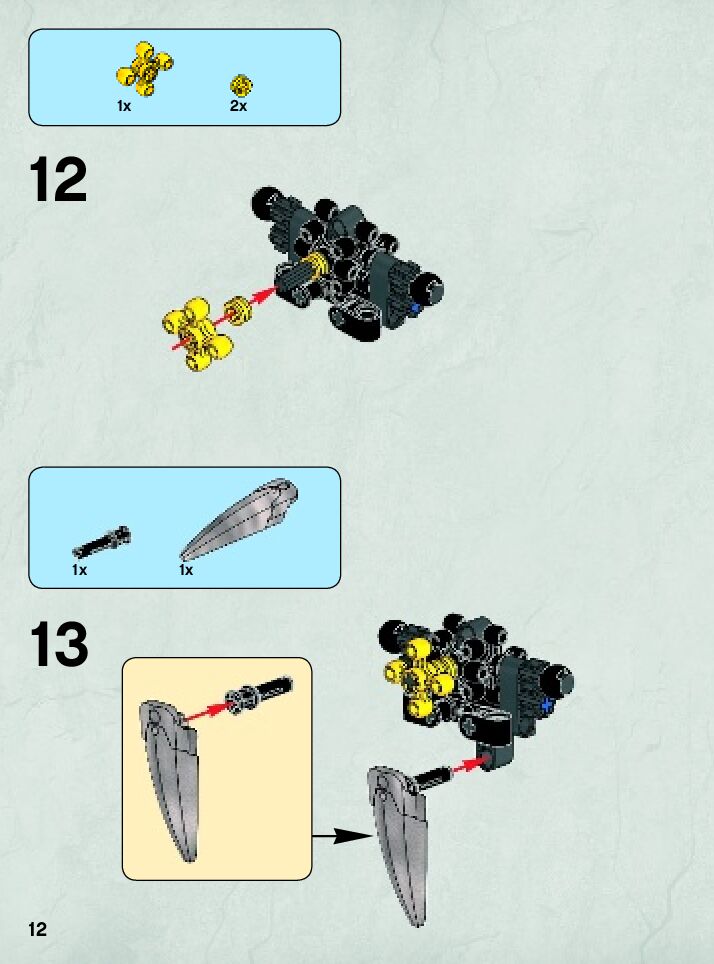 1x 2x

12

1x 1x

13

12