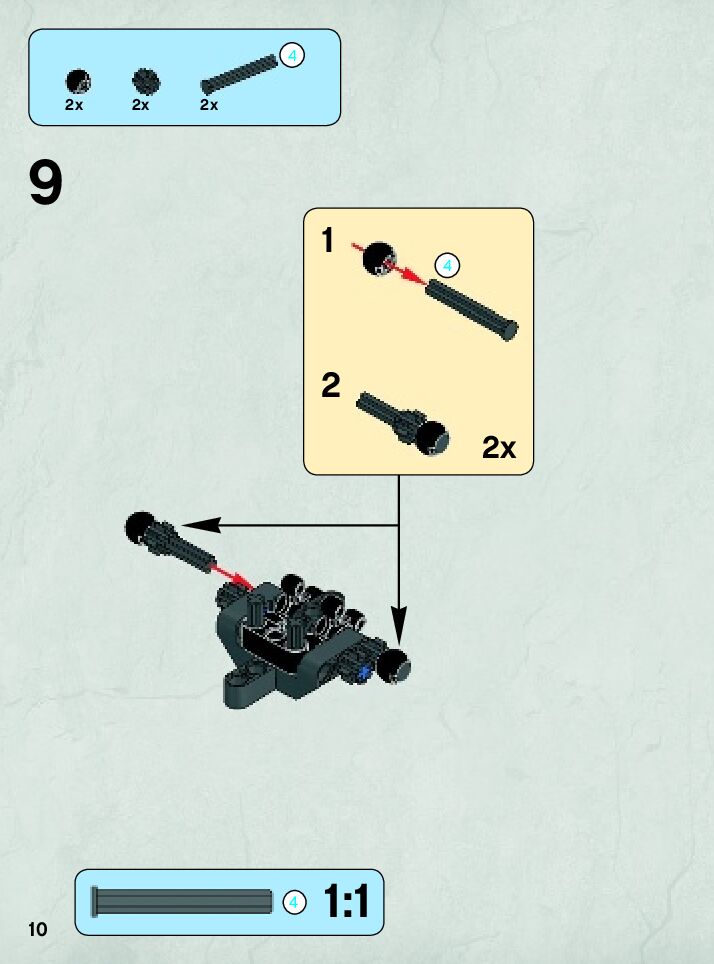 4
2x 2x 2x

9

1
4

2
2x

4 1:1

10