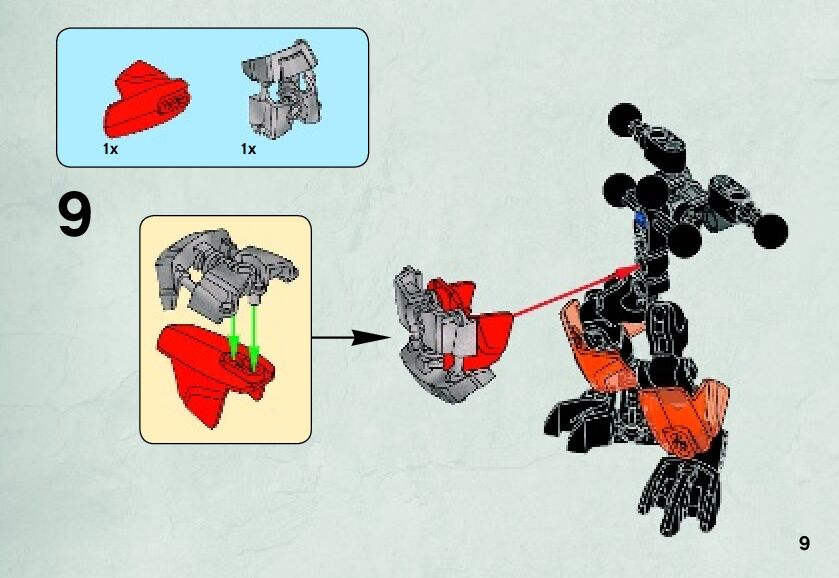 1x
1x

9

9